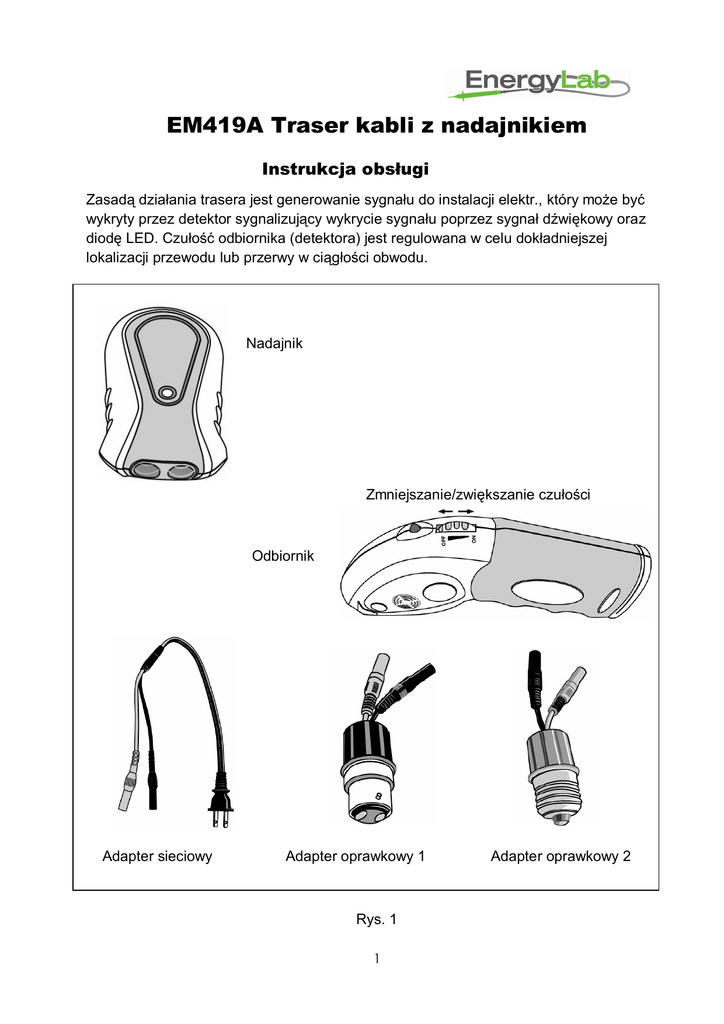 EnergyLab

EM419A Traser kabli z nadajnikiem

Instrukcja obsługi

Zasadą działania trasera jest generowanie sygnału do instalacji elektr., który może być wykryty przez detektor sygnalizujący wykrycie sygnału poprzez sygnał dźwiękowy oraz diodę LED. Czułość odbiornika (detektora) jest regulowana w celu dokładniejszej lokalizacji przewodu lub przerwy w ciągłości obwodu.

Nadajnik

Zmniejszanie/zwiększanie czułości

OFF ON

Odbiornik

Adapter sieciowy

Adapter oprawkowy 1

Adapter oprawkowy 2

Rys. 1

1