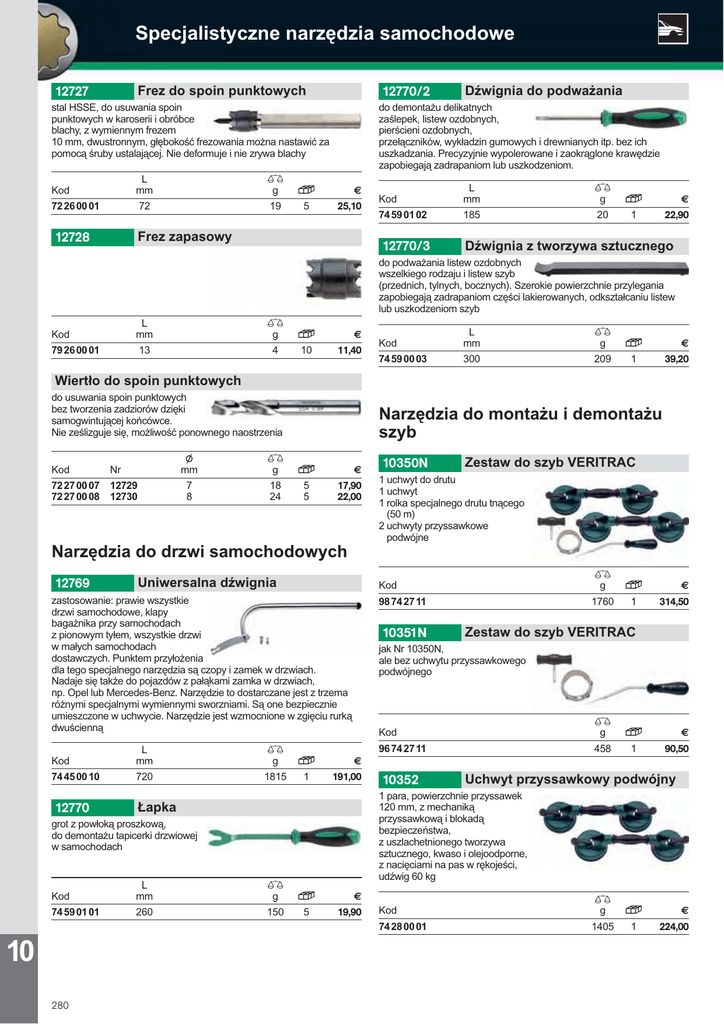 Specjalistyczne narzędzia samochodowe

12727 Frez do spoin punktowych

stal HSSE, do usuwania spoin punktowych w karoserii i obróbce blachy, z wymiennym frezem 10 mm, dwustronnym, głębokość frezowania można nastawić za pomocą śruby ustalającej. Nie deformuje i nie zrywa blachy

| Kod | L mm | g | | € |
|---|---|---|---|---|
| 72 26 00 01 | 72 | 19 | 5 | 25,10 |

12728 Frez zapasowy

| Kod | L mm | g | | € |
|---|---|---|---|---|
| 79 26 00 01 | 13 | 4 | 10 | 11,40 |

Wiertło do spoin punktowych

do usuwania spoin punktowych bez tworzenia zadziorów dzięki samogwintującej końcówce. Nie ześlizguje się, możliwość ponownego naostrzenia

| Kod | Nr | Ø mm | g | | € |
|---|---|---|---|---|---|
| 72 27 00 07 | 12729 | 7 | 18 | 5 | 17,90 |
| 72 27 00 08 | 12730 | 8 | 24 | 5 | 22,00 |

Narzędzia do drzwi samochodowych

12769 Uniwersalna dźwignia

zastosowanie: prawie wszystkie drzwi samochodowe, klapy bagażnika przy samochodach z pionowym tyłem, wszystkie drzwi w małych samochodach dostawczych. Punktem przyłożenia dla tego specjalnego narzędzia są czopy i zamek w drzwiach. Nadaje się także do pojazdów z pałąkami zamka w drzwiach, np. Opel lub Mercedes-Benz. Narzędzie to dostarczane jest z trzema różnymi specjalnymi wymiennymi sworzniami. Są one bezpiecznie umieszczone w uchwycie. Narzędzie jest wzmocnione w zgięciu rurką dwuścienną

| Kod | L mm | g | | € |
|---|---|---|---|---|
| 74 45 00 10 | 720 | 1815 | 1 | 191,00 |

12770 Łapka

grot z powłoką proszkową, do demontażu tapicerki drzwiowej w samochodach

| Kod | L mm | g | | € |
|---|---|---|---|---|
| 74 59 01 01 | 260 | 150 | 5 | 19,90 |

12770/2 Dźwignia do podważania

do demontażu delikatnych zaślepek, listew ozdobnych, pierścieni ozdobnych, przełączników, wykładzin gumowych i drewnianych itp. bez ich uszkadzania. Precyzyjnie wypolerowane i zaokrąglone krawędzie zapobiegają zadrapaniom lub uszkodzeniom.

| Kod | L mm | g | | € |
|---|---|---|---|---|
| 74 59 01 02 | 185 | 20 | 1 | 22,90 |

12770/3 Dźwignia z tworzywa sztucznego

do podważania listew ozdobnych wszelkiego rodzaju i listew szyb (przednich, tylnych, bocznych). Szerokie powierzchnie przylegania zapobiegają zadrapaniom części lakierowanych, odkształcaniu listew lub uszkodzeniom szyb

| Kod | L mm | g | | € |
|---|---|---|---|---|
| 74 59 00 03 | 300 | 209 | 1 | 39,20 |

Narzędzia do montażu i demontażu szyb

10350N Zestaw do szyb VERITRAC

1 uchwyt do drutu
1 uchwyt
1 rolka specjalnego drutu tnącego (50 m)
2 uchwyty przyssawkowe podwójne

| Kod | g | | € |
|---|---|---|---|
| 98 74 27 11 | 1760 | 1 | 314,50 |

10351N Zestaw do szyb VERITRAC

jak Nr 10350N, ale bez uchwytu przyssawkowego podwójnego

| Kod | g | | € |
|---|---|---|---|
| 96 74 27 11 | 458 | 1 | 90,50 |

10352 Uchwyt przyssawkowy podwójny

1 para, powierzchnie przyssawek 120 mm, z mechaniką przyssawkową i blokadą bezpieczeństwa, z uszlachetnionego tworzywa sztucznego, kwaso i olejoodporne, z nacięciami na pas w rękojeści, udźwig 60 kg

| Kod | g | | € |
|---|---|---|---|
| 74 28 00 01 | 1405 | 1 | 224,00 |

10

280