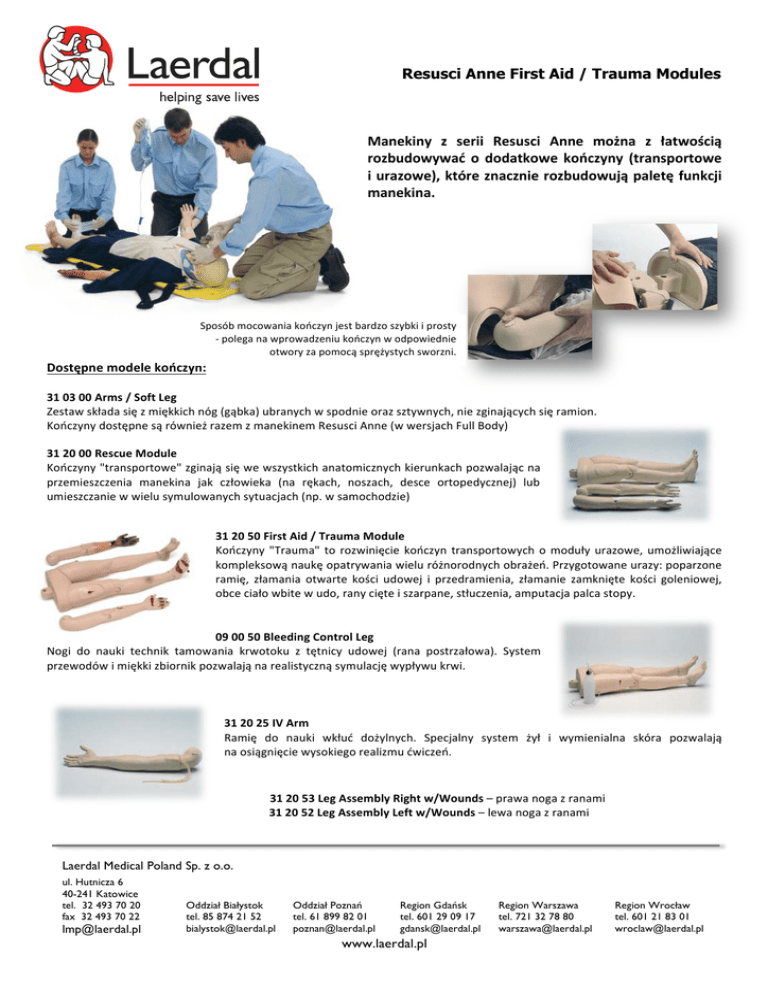 Laerdal
helping save lives

Resusci Anne First Aid / Trauma Modules

Manekiny z serii Resusci Anne można z łatwością rozbudowywać o dodatkowe kończyny (transportowe i urazowe), które znacznie rozbudowują paletę funkcji manekina.

Sposób mocowania kończyn jest bardzo szybki i prosty - polega na wprowadzeniu kończyn w odpowiednie otwory za pomocą sprężystych sworzni.

Dostępne modele kończyn:

31 03 00 Arms / Soft Leg
Zestaw składa się z miękkich nóg (gąbka) ubranych w spodnie oraz sztywnych, nie zginających się ramion. Kończyny dostępne są również razem z manekinem Resusci Anne (w wersjach Full Body)

31 20 00 Rescue Module
Kończyny "transportowe" zginają się we wszystkich anatomicznych kierunkach pozwalając na przemieszczenia manekina jak człowieka (na rękach, noszach, desce ortopedycznej) lub umieszczanie w wielu symulowanych sytuacjach (np. w samochodzie)

31 20 50 First Aid / Trauma Module
Kończyny "Trauma" to rozwinięcie kończyn transportowych o moduły urazowe, umożliwiające kompleksową naukę opatrywania wielu różnorodnych obrażeń. Przygotowane urazy: poparzone ramię, złamania otwarte kości udowej i przedramienia, złamanie zamknięte kości goleniowej, obce ciało wbite w udo, rany cięte i szarpane, stłuczenia, amputacja palca stopy.

09 00 50 Bleeding Control Leg
Nogi do nauki technik tamowania krwotoku z tętnicy udowej (rana postrzałowa). System przewodów i miękki zbiornik pozwalają na realistyczną symulację wypływu krwi.

31 20 25 IV Arm
Ramię do nauki wkłuć dożylnych. Specjalny system żył i wymienialna skóra pozwalają na osiągnięcie wysokiego realizmu ćwiczeń.

31 20 53 Leg Assembly Right w/Wounds – prawa noga z ranami
31 20 52 Leg Assembly Left w/Wounds – lewa noga z ranami

Laerdal Medical Poland Sp. z o.o.
ul. Hutnicza 6
40-241 Katowice
tel. 32 493 70 20
fax 32 493 70 22
lmp@laerdal.pl

Oddział Białystok
tel. 85 874 21 52
bialystok@laerdal.pl

Oddział Poznań
tel. 61 899 82 01
poznan@laerdal.pl

Region Gdańsk
tel. 601 29 09 17
gdansk@laerdal.pl

Region Warszawa
tel. 721 32 78 80
warszawa@laerdal.pl

Region Wrocław
tel. 601 21 83 01
wroclaw@laerdal.pl

www.laerdal.pl