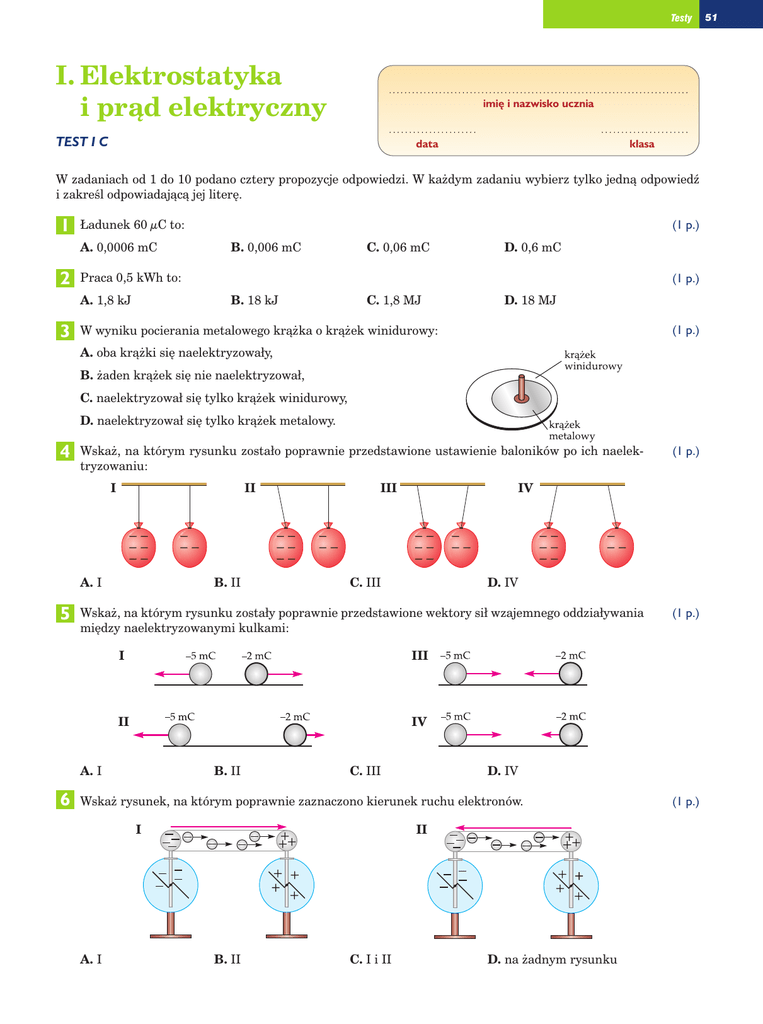 Testy 51

I. Elektrostatyka i prąd elektryczny

TEST I C

imię i nazwisko ucznia

data

klasa

W zadaniach od 1 do 10 podano cztery propozycje odpowiedzi. W każdym zadaniu wybierz tylko jedną odpowiedź i zakreśl odpowiadającą jej literę.

1 Ładunek 60 $\mu$C to: (1 p.)

A. 0,0006 mC B. 0,006 mC C. 0,06 mC D. 0,6 mC

2 Praca 0,5 kWh to: (1 p.)

A. 1,8 kJ B. 18 kJ C. 1,8 MJ D. 18 MJ

3 W wyniku pocierania metalowego krążka o krążek winidurowy: (1 p.)

A. oba krążki się naelektryzowały,

B. żaden krążek się nie naelektryzował,

C. naelektryzował się tylko krążek winidurowy,

D. naelektryzował się tylko krążek metalowy.

krążek winidurowy

krążek metalowy

4 Wskaż, na którym rysunku zostało poprawnie przedstawione ustawienie baloników po ich naelektryzowaniu: (1 p.)

I II III IV

A. I B. II C. III D. IV

5 Wskaż, na którym rysunku zostały poprawnie przedstawione wektory sił wzajemnego oddziaływania między naelektryzowanymi kulkami: (1 p.)

I –5 mC –2 mC

III –5 mC –2 mC

II –5 mC –2 mC

IV –5 mC –2 mC

A. I B. II C. III D. IV

6 Wskaż rysunek, na którym poprawnie zaznaczono kierunek ruchu elektronów. (1 p.)

I

II

A. I B. II C. I i II D. na żadnym rysunku