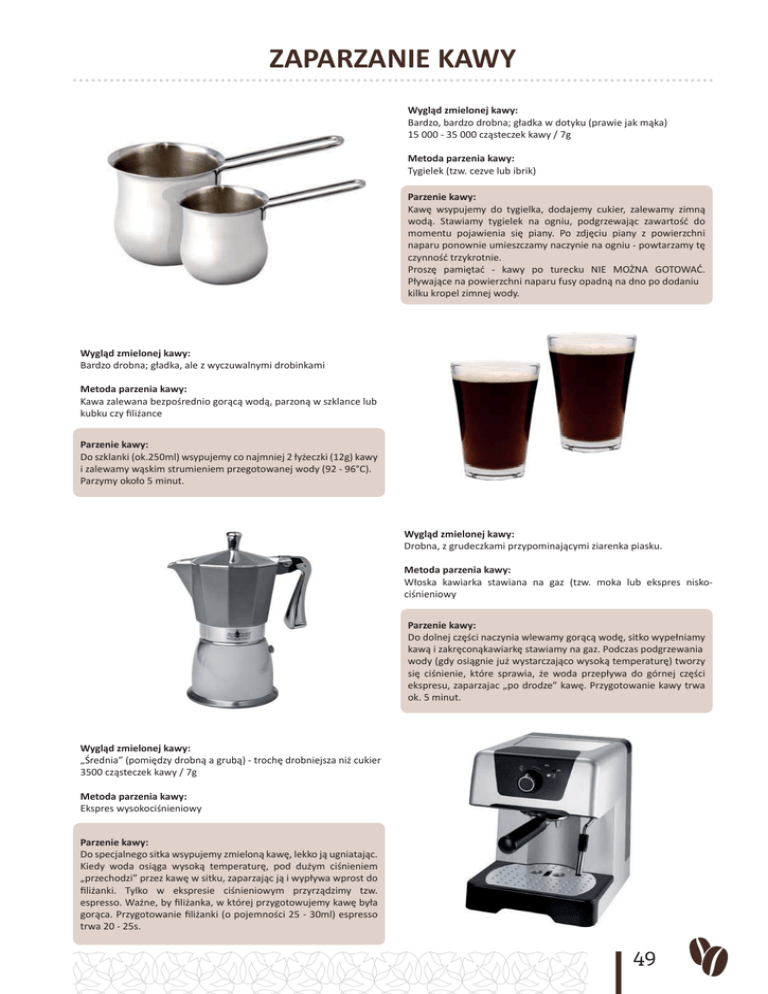 ZAPARZANIE KAWY

Wygląd zmielonej kawy:
Bardzo, bardzo drobna; gładka w dotyku (prawie jak mąka)
15 000 - 35 000 cząsteczek kawy / 7g

Metoda parzenia kawy:
Tygielek (tzw. cezve lub ibrik)

Parzenie kawy:
Kawę wsypujemy do tygielka, dodajemy cukier, zalewamy zimną wodą. Stawiamy tygielek na ogniu, podgrzewając zawartość do momentu pojawienia się piany. Po zdjęciu piany z powierzchni naparu ponownie umieszczamy naczynie na ogniu - powtarzamy tę czynność trzykrotnie.
Proszę pamiętać - kawy po turecku NIE MOŻNA GOTOWAĆ. Pływające na powierzchni naparu fusy opadną na dno po dodaniu kilku kropel zimnej wody.

Wygląd zmielonej kawy:
Bardzo drobna; gładka, ale z wyczuwalnymi drobinkami

Metoda parzenia kawy:
Kawa zalewana bezpośrednio gorącą wodą, parzoną w szklance lub kubku czy filiżance

Parzenie kawy:
Do szklanki (ok.250ml) wsypujemy co najmniej 2 łyżeczki (12g) kawy i zalewamy wąskim strumieniem przegotowanej wody (92 - 96°C). Parzymy około 5 minut.

Wygląd zmielonej kawy:
Drobna, z grudeczkami przypominającymi ziarenka piasku.

Metoda parzenia kawy:
Włoska kawiarka stawiana na gaz (tzw. moka lub ekspres niskociśnieniowy

Parzenie kawy:
Do dolnej części naczynia wlewamy gorącą wodę, sitko wypełniamy kawą i zakręconąkawiarkę stawiamy na gaz. Podczas podgrzewania wody (gdy osiągnie już wystarczająco wysoką temperaturę) tworzy się ciśnienie, które sprawia, że woda przepływa do górnej części ekspresu, zaparzajac „po drodze" kawę. Przygotowanie kawy trwa ok. 5 minut.

Wygląd zmielonej kawy:
„Średnia" (pomiędzy drobną a grubą) - trochę drobniejsza niż cukier
3500 cząsteczek kawy / 7g

Metoda parzenia kawy:
Ekspres wysokociśnieniowy

Parzenie kawy:
Do specjalnego sitka wsypujemy zmieloną kawę, lekko ją ugniatając. Kiedy woda osiąga wysoką temperaturę, pod dużym ciśnieniem „przechodzi" przez kawę w sitku, zaparzając ją i wypływa wprost do filiżanki. Tylko w ekspresie ciśnieniowym przyrządzimy tzw. espresso. Ważne, by filiżanka, w której przygotowujemy kawę była gorąca. Przygotowanie filiżanki (o pojemności 25 - 30ml) espresso trwa 20 - 25s.

49