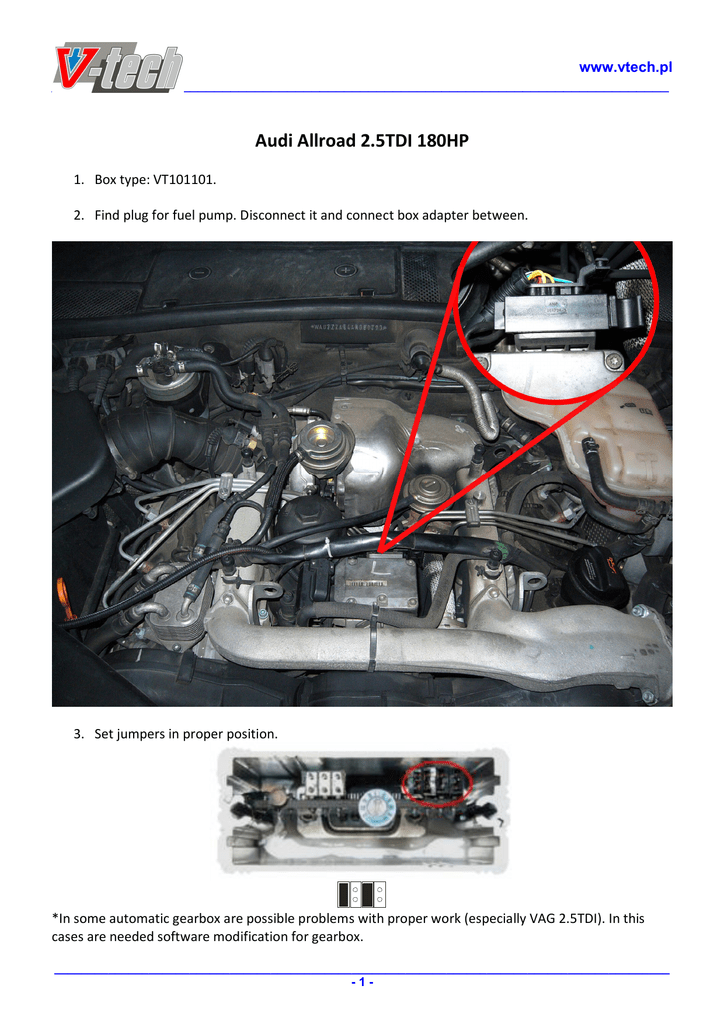 V-tech

www.vtech.pl

Audi Allroad 2.5TDI 180HP

1. Box type: VT101101.

2. Find plug for fuel pump. Disconnect it and connect box adapter between.

3. Set jumpers in proper position.

*In some automatic gearbox are possible problems with proper work (especially VAG 2.5TDI). In this cases are needed software modification for gearbox.

- 1 -