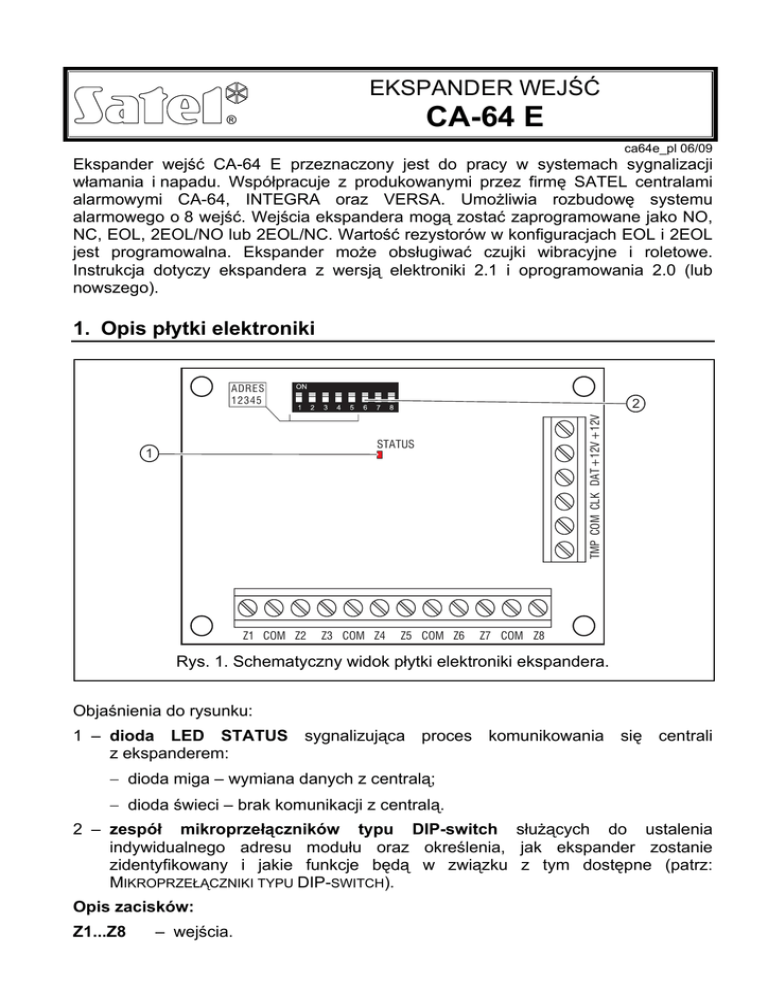 Satel®

EKSPANDER WEJŚĆ
CA-64 E

ca64e_pl 06/09

Ekspander wejść CA-64 E przeznaczony jest do pracy w systemach sygnalizacji włamania i napadu. Współpracuje z produkowanymi przez firmę SATEL centralami alarmowymi CA-64, INTEGRA oraz VERSA. Umożliwia rozbudowę systemu alarmowego o 8 wejść. Wejścia ekspandera mogą zostać zaprogramowane jako NO, NC, EOL, 2EOL/NO lub 2EOL/NC. Wartość rezystorów w konfiguracjach EOL i 2EOL jest programowalna. Ekspander może obsługiwać czujki wibracyjne i roletowe. Instrukcja dotyczy ekspandera z wersją elektroniki 2.1 i oprogramowania 2.0 (lub nowszego).

1. Opis płytki elektroniki

ADRES
12345
ON
1 2 3 4 5 6 7 8
2
STATUS
1
TMP COM CLK DAT +12V +12V
Z1 COM Z2 Z3 COM Z4 Z5 COM Z6 Z7 COM Z8

Rys. 1. Schematyczny widok płytki elektroniki ekspandera.

Objaśnienia do rysunku:

1 – dioda LED STATUS sygnalizująca proces komunikowania się centrali z ekspanderem:

– dioda miga – wymiana danych z centralą;

– dioda świeci – brak komunikacji z centralą.

2 – zespół mikroprzełączników typu DIP-switch służących do ustalenia indywidualnego adresu modułu oraz określenia, jak ekspander zostanie zidentyfikowany i jakie funkcje będą w związku z tym dostępne (patrz: MIKROPRZEŁĄCZNIKI TYPU DIP-SWITCH).

Opis zacisków:

Z1...Z8 – wejścia.