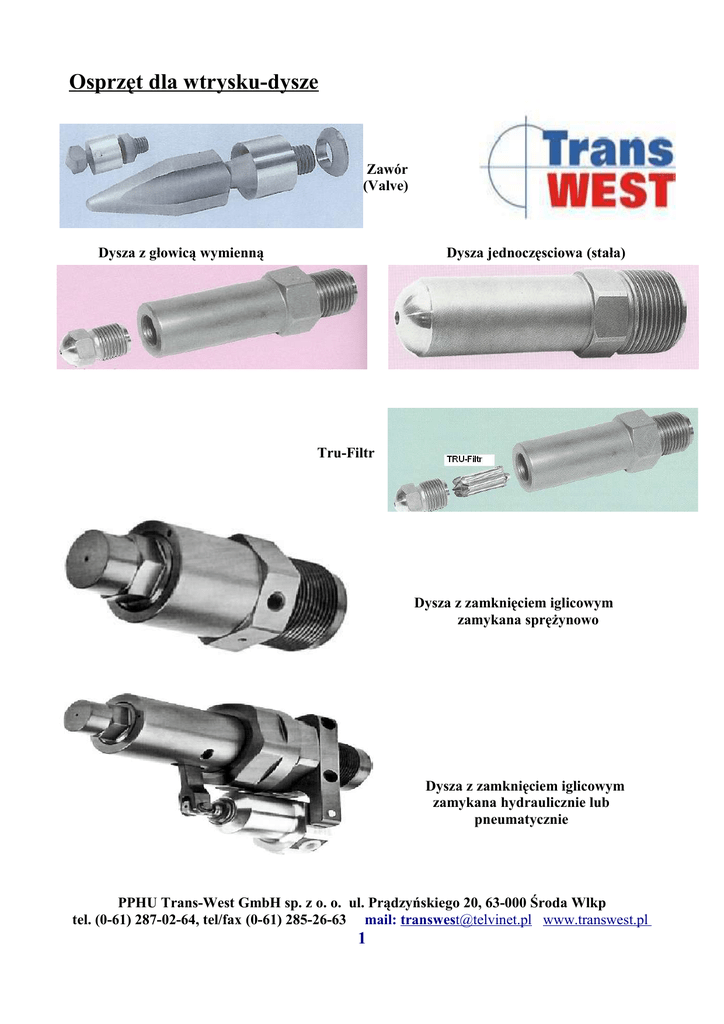 Osprzęt dla wtrysku-dysze

Zawór
(Valve)

Trans
WEST

Dysza z głowicą wymienną

Dysza jednoczęsciowa (stała)

Tru-Filtr

TRU-Filtr

Dysza z zamknięciem iglicowym
zamykana sprężynowo

Dysza z zamknięciem iglicowym
zamykana hydraulicznie lub
pneumatycznie

PPHU Trans-West GmbH sp. z o. o. ul. Prądzyńskiego 20, 63-000 Środa Wlkp
tel. (0-61) 287-02-64, tel/fax (0-61) 285-26-63 mail: transwest@telvinet.pl www.transwest.pl
1