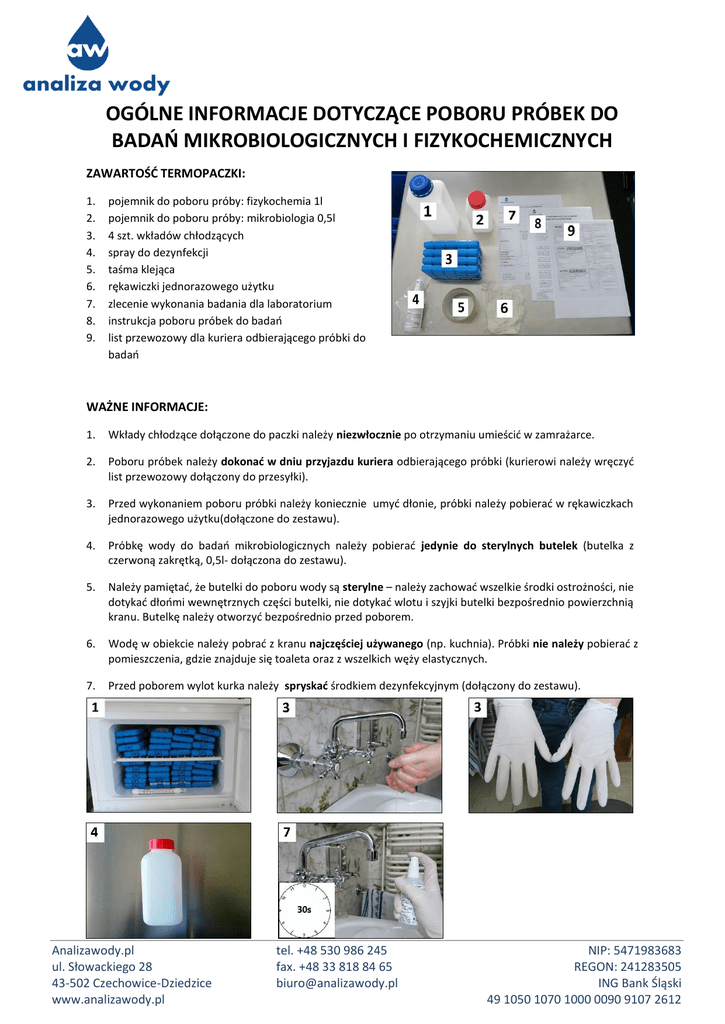 aw
analiza wody

OGÓLNE INFORMACJE DOTYCZĄCE POBORU PRÓBEK DO BADAŃ MIKROBIOLOGICZNYCH I FIZYKOCHEMICZNYCH

ZAWARTOŚĆ TERMOPACZKI:

1. pojemnik do poboru próby: fizykochemia 1l
2. pojemnik do poboru próby: mikrobiologia 0,5l
3. 4 szt. wkładów chłodzących
4. spray do dezynfekcji
5. taśma klejąca
6. rękawiczki jednorazowego użytku
7. zlecenie wykonania badania dla laboratorium
8. instrukcja poboru próbek do badań
9. list przewozowy dla kuriera odbierającego próbki do badań

1 2 7 8 9 3 4 5 6

WAŻNE INFORMACJE:

1. Wkłady chłodzące dołączone do paczki należy niezwłocznie po otrzymaniu umieścić w zamrażarce.

2. Poboru próbek należy dokonać w dniu przyjazdu kuriera odbierającego próbki (kurierowi należy wręczyć list przewozowy dołączony do przesyłki).

3. Przed wykonaniem poboru próbki należy koniecznie umyć dłonie, próbki należy pobierać w rękawiczkach jednorazowego użytku(dołączone do zestawu).

4. Próbkę wody do badań mikrobiologicznych należy pobierać jedynie do sterylnych butelek (butelka z czerwoną zakrętką, 0,5l- dołączona do zestawu).

5. Należy pamiętać, że butelki do poboru wody są sterylne – należy zachować wszelkie środki ostrożności, nie dotykać dłońmi wewnętrznych części butelki, nie dotykać wlotu i szyjki butelki bezpośrednio powierzchnią kranu. Butelkę należy otworzyć bezpośrednio przed poborem.

6. Wodę w obiekcie należy pobrać z kranu najczęściej używanego (np. kuchnia). Próbki nie należy pobierać z pomieszczenia, gdzie znajduje się toaleta oraz z wszelkich węży elastycznych.

7. Przed poborem wylot kurka należy spryskać środkiem dezynfekcyjnym (dołączony do zestawu).

1 3 3 4 7 30s

Analizawody.pl
ul. Słowackiego 28
43-502 Czechowice-Dziedzice
www.analizawody.pl

tel. +48 530 986 245
fax. +48 33 818 84 65
biuro@analizawody.pl

NIP: 5471983683
REGON: 241283505
ING Bank Śląski
49 1050 1070 1000 0090 9107 2612