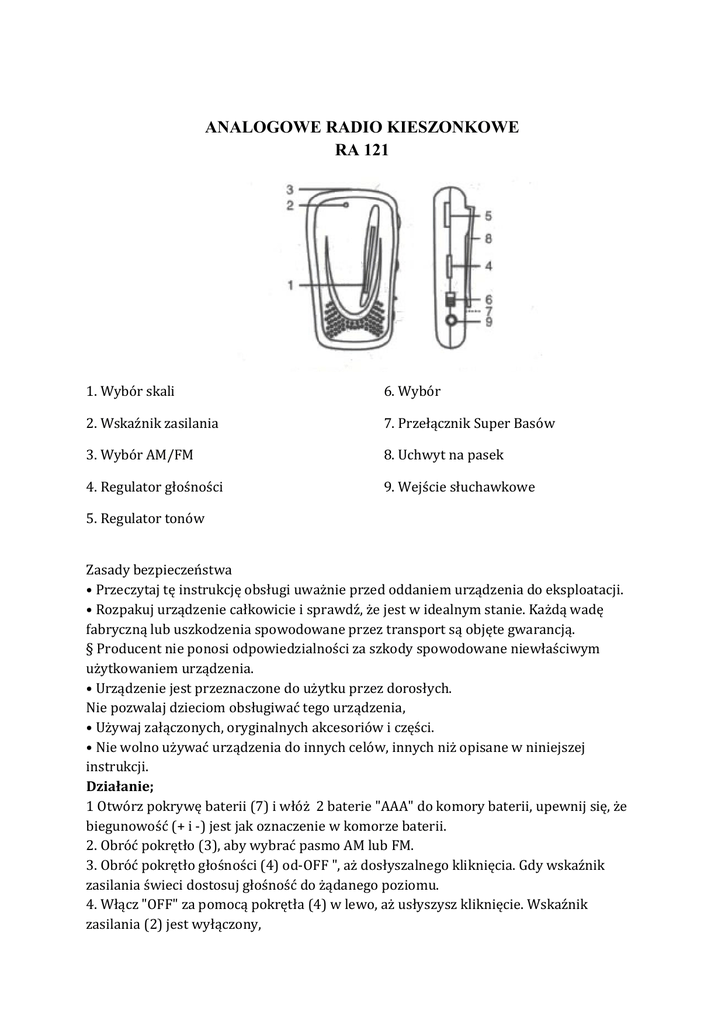 ANALOGOWE RADIO KIESZONKOWE
RA 121

3
2
1
5
8
4
6
7
9

1. Wybór skali
2. Wskaźnik zasilania
3. Wybór AM/FM
4. Regulator głośności
5. Regulator tonów

6. Wybór
7. Przełącznik Super Basów
8. Uchwyt na pasek
9. Wejście słuchawkowe

Zasady bezpieczeństwa
• Przeczytaj tę instrukcję obsługi uważnie przed oddaniem urządzenia do eksploatacji.
• Rozpakuj urządzenie całkowicie i sprawdź, że jest w idealnym stanie. Każdą wadę fabryczną lub uszkodzenia spowodowane przez transport są objęte gwarancją.
§ Producent nie ponosi odpowiedzialności za szkody spowodowane niewłaściwym użytkowaniem urządzenia.
• Urządzenie jest przeznaczone do użytku przez dorosłych.
Nie pozwalaj dzieciom obsługiwać tego urządzenia,
• Używaj załączonych, oryginalnych akcesoriów i części.
• Nie wolno używać urządzenia do innych celów, innych niż opisane w niniejszej instrukcji.
Działanie;
1 Otwórz pokrywę baterii (7) i włóż 2 baterie "AAA" do komory baterii, upewnij się, że biegunowość (+ i -) jest jak oznaczenie w komorze baterii.
2. Obróć pokrętło (3), aby wybrać pasmo AM lub FM.
3. Obróć pokrętło głośności (4) od-OFF ", aż dosłyszalnego kliknięcia. Gdy wskaźnik zasilania świeci dostosuj głośność do żądanego poziomu.
4. Włącz "OFF" za pomocą pokrętła (4) w lewo, aż usłyszysz kliknięcie. Wskaźnik zasilania (2) jest wyłączony,