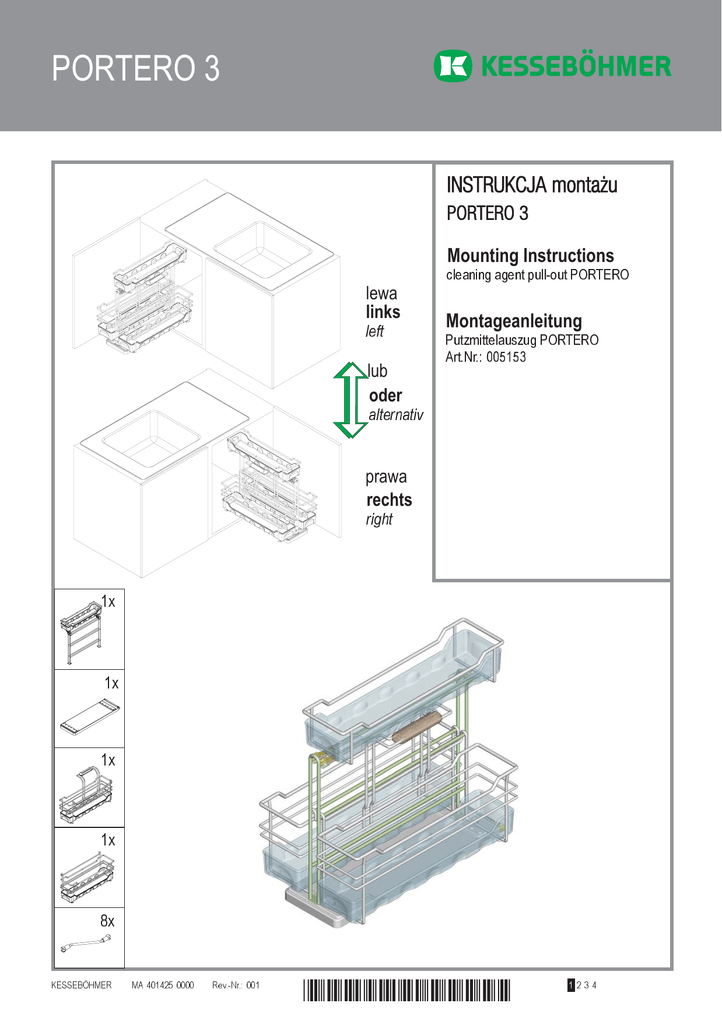 PORTERO 3

KESSEBÖHMER

INSTRUKCJA montażu
PORTERO 3

Mounting Instructions
cleaning agent pull-out PORTERO

Montageanleitung
Putzmittelauszug PORTERO
Art.Nr.: 005153

lewa
links
left

lub
oder
alternativ

prawa
rechts
right

1x

1x

1x

1x

8x

KESSEBÖHMER MA 401425 0000 Rev.-Nr.: 001

1 2 3 4