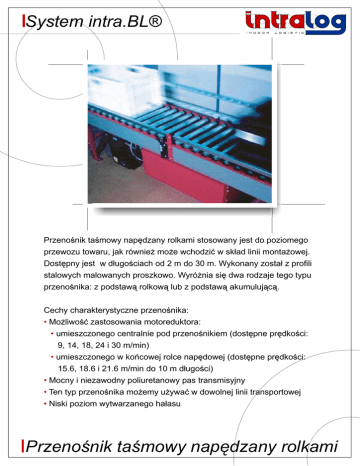 System intra.BL®

intralog
INDOOR LOGISTIC

Przenośnik taśmowy napędzany rolkami stosowany jest do poziomego przewozu towaru, jak również może wchodzić w skład linii montażowej. Dostępny jest w długościach od 2 m do 30 m. Wykonany został z profili stalowych malowanych proszkowo. Wyróżnia się dwa rodzaje tego typu przenośnika: z podstawą rolkową lub z podstawą akumulującą.

Cechy charakterystyczne przenośnika:
• Możliwość zastosowania motoreduktora:
• umieszczonego centralnie pod przenośnikiem (dostępne prędkości: 9, 14, 18, 24 i 30 m/min)
• umieszczonego w końcowej rolce napędowej (dostępne prędkości: 15.6, 18.6 i 21.6 m/min do 10 m długości)
• Mocny i niezawodny poliuretanowy pas transmisyjny
• Ten typ przenośnika możemy używać w dowolnej linii transportowej
• Niski poziom wytwarzanego hałasu

Przenośnik taśmowy napędzany rolkami