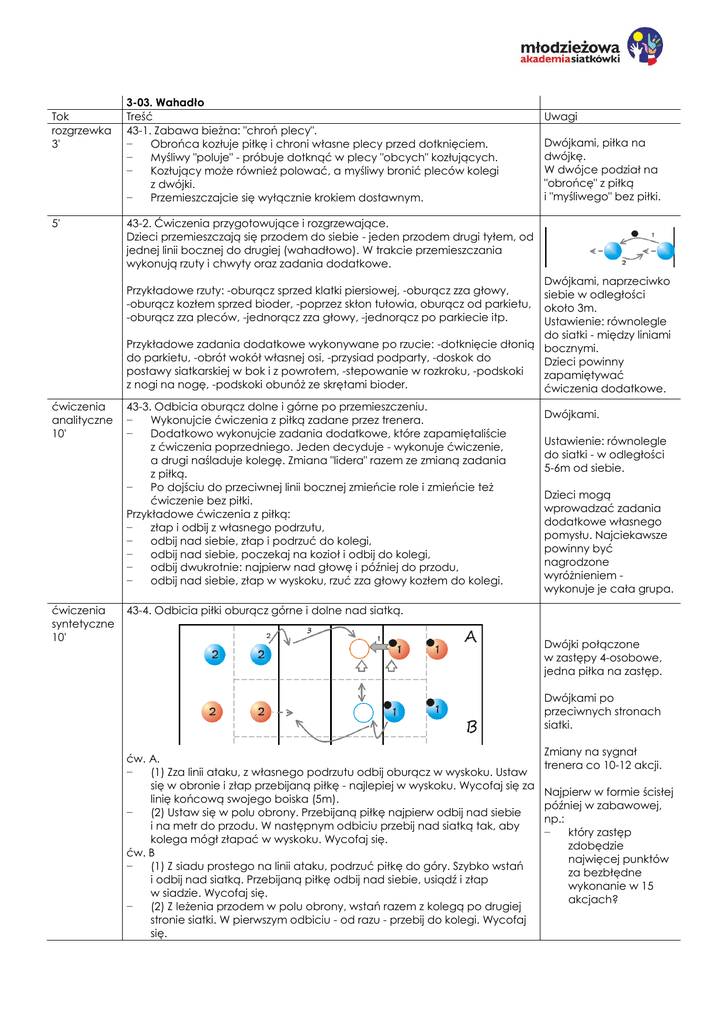 młodzieżowa
akademiasiatkówki

| | 3-03. Wahadło | |
|---|---|---|
| Tok | Treść | Uwagi |
| rozgrzewka 3' | 43-1. Zabawa bieżna: "chroń plecy". − Obrońca kozłuje piłkę i chroni własne plecy przed dotknięciem. − Myśliwy "poluje" - próbuje dotknąć w plecy "obcych" kozłujących. − Kozłujący może również polować, a myśliwy bronić pleców kolegi z dwójki. − Przemieszczajcie się wyłącznie krokiem dostawnym. | Dwójkami, piłka na dwójkę. W dwójce podział na "obrońcę" z piłką i "myśliwego" bez piłki. |
| 5' | 43-2. Ćwiczenia przygotowujące i rozgrzewające. Dzieci przemieszczają się przodem do siebie - jeden przodem drugi tyłem, od jednej linii bocznej do drugiej (wahadłowo). W trakcie przemieszczania wykonują rzuty i chwyty oraz zadania dodatkowe. Przykładowe rzuty: -oburącz sprzed klatki piersiowej, -oburącz zza głowy, -oburącz kozłem sprzed bioder, -poprzez skłon tułowia, oburącz od parkietu, -oburącz zza pleców, -jednorącz zza głowy, -jednorącz po parkiecie itp. Przykładowe zadania dodatkowe wykonywane po rzucie: -dotknięcie dłonią do parkietu, -obrót wokół własnej osi, -przysiad podparty, -doskok do postawy siatkarskiej w bok i z powrotem, -stepowanie w rozkroku, -podskoki z nogi na nogę, -podskoki obunóż ze skrętami bioder. | 1 2 Dwójkami, naprzeciwko siebie w odległości około 3m. Ustawienie: równolegle do siatki - między liniami bocznymi. Dzieci powinny zapamiętywać ćwiczenia dodatkowe. |
| ćwiczenia analityczne 10' | 43-3. Odbicia oburącz dolne i górne po przemieszczeniu. − Wykonujcie ćwiczenia z piłką zadane przez trenera. − Dodatkowo wykonujcie zadania dodatkowe, które zapamiętaliście z ćwiczenia poprzedniego. Jeden decyduje - wykonuje ćwiczenie, a drugi naśladuje kolegę. Zmiana "lidera" razem ze zmianą zadania z piłką. − Po dojściu do przeciwnej linii bocznej zmieńcie role i zmieńcie też ćwiczenie bez piłki. Przykładowe ćwiczenia z piłką: − złap i odbij z własnego podrzutu, − odbij nad siebie, złap i podrzuć do kolegi, − odbij nad siebie, poczekaj na kozioł i odbij do kolegi, − odbij dwukrotnie: najpierw nad głowę i później do przodu, − odbij nad siebie, złap w wyskoku, rzuć zza głowy kozłem do kolegi. | Dwójkami. Ustawienie: równolegle do siatki - w odległości 5-6m od siebie. Dzieci mogą wprowadzać zadania dodatkowe własnego pomysłu. Najciekawsze powinny być nagrodzone wyróżnieniem - wykonuje je cała grupa. |
| ćwiczenia syntetyczne 10' | 43-4. Odbicia piłki oburącz górne i dolne nad siatką. 2 2 2 3 1 1 1 A 2 2 1 1 B ćw. A. − (1) Zza linii ataku, z własnego podrzutu odbij oburącz w wyskoku. Ustaw się w obronie i złap przebijaną piłkę - najlepiej w wyskoku. Wycofaj się za linię końcową swojego boiska (5m). − (2) Ustaw się w polu obrony. Przebijaną piłkę najpierw odbij nad siebie i na metr do przodu. W następnym odbiciu przebij nad siatką tak, aby kolega mógł złapać w wyskoku. Wycofaj się. ćw. B − (1) Z siadu prostego na linii ataku, podrzuć piłkę do góry. Szybko wstań i odbij nad siatką. Przebijaną piłkę odbij nad siebie, usiądź i złap w siadzie. Wycofaj się. − (2) Z leżenia przodem w polu obrony, wstań razem z kolegą po drugiej stronie siatki. W pierwszym odbiciu - od razu - przebij do kolegi. Wycofaj się. | Dwójki połączone w zastępy 4-osobowe, jedna piłka na zastęp. Dwójkami po przeciwnych stronach siatki. Zmiany na sygnał trenera co 10-12 akcji. Najpierw w formie ścisłej później w zabawowej, np.: − który zastęp zdobędzie najwięcej punktów za bezbłędne wykonanie w 15 akcjach? |