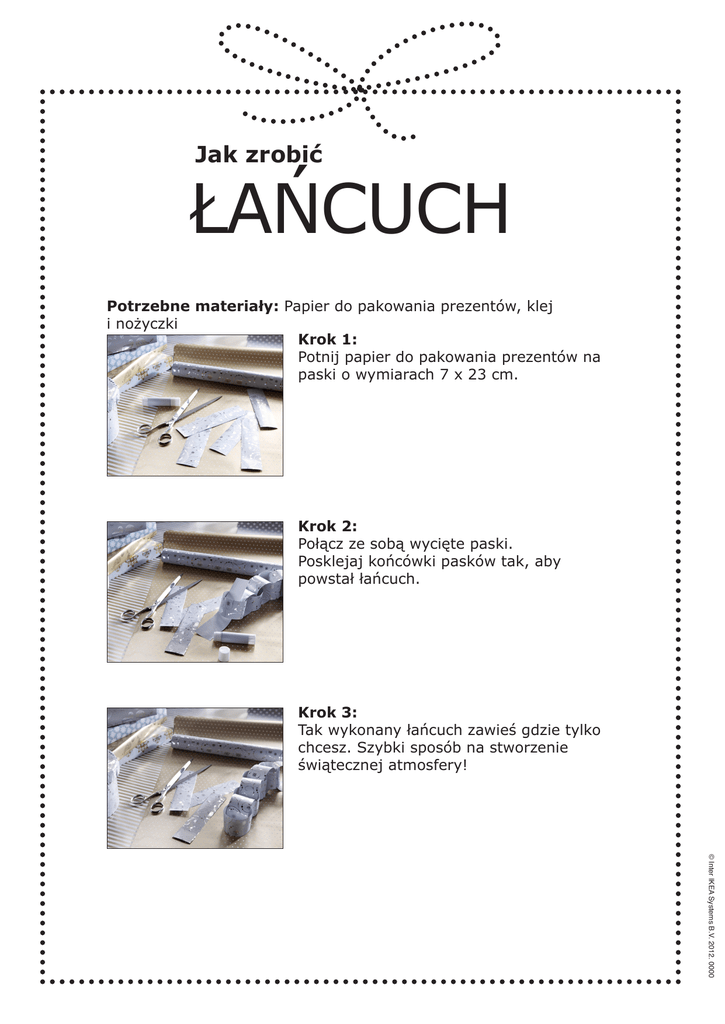 Jak zrobić
ŁAŃCUCH

**Potrzebne materiały:** Papier do pakowania prezentów, klej i nożyczki

**Krok 1:**
Potnij papier do pakowania prezentów na paski o wymiarach 7 x 23 cm.

**Krok 2:**
Połącz ze sobą wycięte paski. Posklejaj końcówki pasków tak, aby powstał łańcuch.

**Krok 3:**
Tak wykonany łańcuch zawieś gdzie tylko chcesz. Szybki sposób na stworzenie świątecznej atmosfery!

© Inter IKEA Systems B.V. 2012. 0000