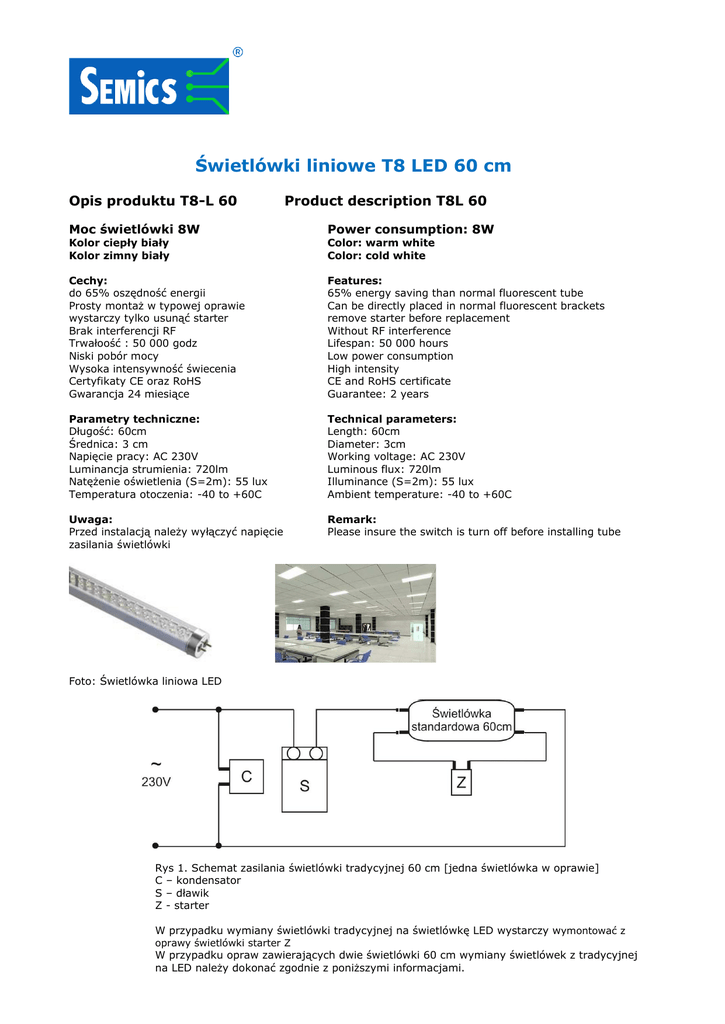 SEMICS ®

Świetlówki liniowe T8 LED 60 cm

Opis produktu T8-L 60

Moc świetlówki 8W
Kolor ciepły biały
Kolor zimny biały

Cechy:
do 65% oszędność energii
Prosty montaż w typowej oprawie wystarczy tylko usunąć starter
Brak interferencji RF
Trwałoość : 50 000 godz
Niski pobór mocy
Wysoka intensywność świecenia
Certyfikaty CE oraz RoHS
Gwarancja 24 miesiące

Parametry techniczne:
Długość: 60cm
Średnica: 3 cm
Napięcie pracy: AC 230V
Luminancja strumienia: 720lm
Natężenie oświetlenia (S=2m): 55 lux
Temperatura otoczenia: -40 to +60C

Uwaga:
Przed instalacją należy wyłączyć napięcie zasilania świetlówki

Product description T8L 60

Power consumption: 8W
Color: warm white
Color: cold white

Features:
65% energy saving than normal fluorescent tube
Can be directly placed in normal fluorescent brackets remove starter before replacement
Without RF interference
Lifespan: 50 000 hours
Low power consumption
High intensity
CE and RoHS certificate
Guarantee: 2 years

Technical parameters:
Length: 60cm
Diameter: 3cm
Working voltage: AC 230V
Luminous flux: 720lm
Illuminance (S=2m): 55 lux
Ambient temperature: -40 to +60C

Remark:
Please insure the switch is turn off before installing tube

Foto: Świetlówka liniowa LED

~
230V
C
S
Świetlówka standardowa 60cm
Z

Rys 1. Schemat zasilania świetlówki tradycyjnej 60 cm [jedna świetlówka w oprawie]
C – kondensator
S – dławik
Z - starter

W przypadku wymiany świetlówki tradycyjnej na świetlówkę LED wystarczy wymontować z oprawy świetlówki starter Z
W przypadku opraw zawierających dwie świetlówki 60 cm wymiany świetlówek z tradycyjnej na LED należy dokonać zgodnie z poniższymi informacjami.