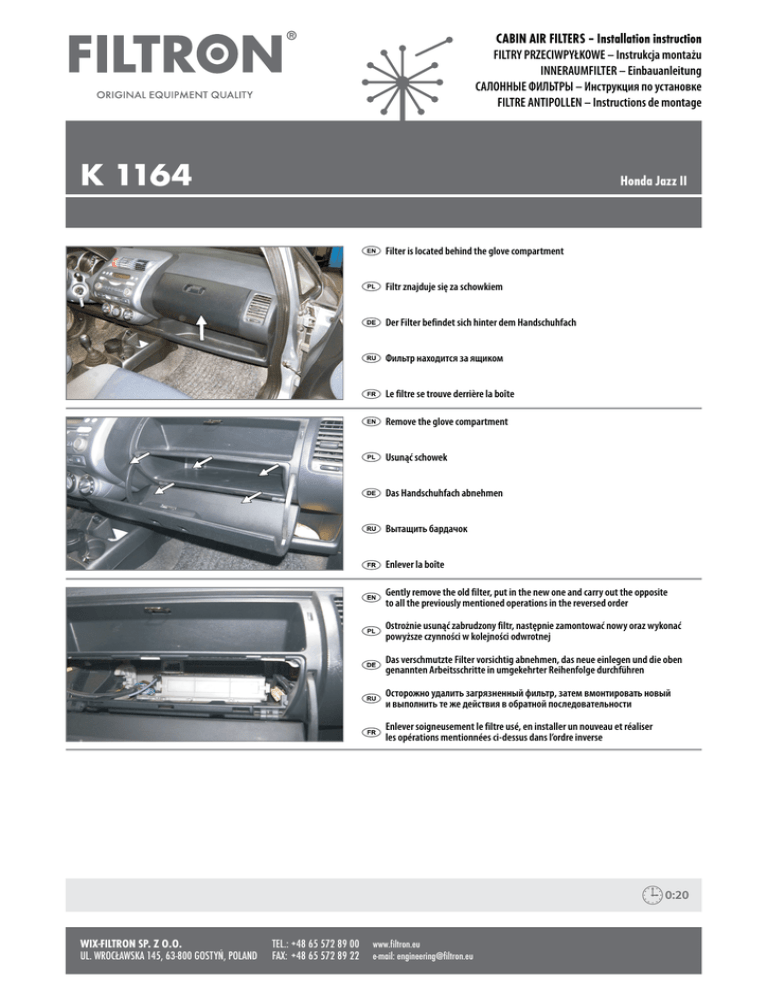 FILTRON®
ORIGINAL EQUIPMENT QUALITY

CABIN AIR FILTERS – Installation instruction
FILTRY PRZECIWPYŁKOWE – Instrukcja montażu
INNERAUMFILTER – Einbauanleitung
САЛОННЫЕ ФИЛЬТРЫ – Инструкция по установке
FILTRE ANTIPOLLEN – Instructions de montage

K 1164

Honda Jazz II

EN Filter is located behind the glove compartment
PL Filtr znajduje się za schowkiem
DE Der Filter befindet sich hinter dem Handschuhfach
RU Фильтр находится за ящиком
FR Le filtre se trouve derrière la boîte

EN Remove the glove compartment
PL Usunąć schowek
DE Das Handschuhfach abnehmen
RU Вытащить бардачок
FR Enlever la boîte

EN Gently remove the old filter, put in the new one and carry out the opposite to all the previously mentioned operations in the reversed order
PL Ostrożnie usunąć zabrudzony filtr, następnie zamontować nowy oraz wykonać powyższe czynności w kolejności odwrotnej
DE Das verschmutzte Filter vorsichtig abnehmen, das neue einlegen und die oben genannten Arbeitsschritte in umgekehrter Reihenfolge durchführen
RU Осторожно удалить загрязненный фильтр, затем вмонтировать новый и выполнить те же действия в обратной последовательности
FR Enlever soigneusement le filtre usé, en installer un nouveau et réaliser les opérations mentionnées ci-dessus dans l'ordre inverse

0:20

WIX-FILTRON SP. Z O.O.
UL. WROCŁAWSKA 145, 63-800 GOSTYŃ, POLAND
TEL.: +48 65 572 89 00
FAX: +48 65 572 89 22
www.filtron.eu
e-mail: engineering@filtron.eu