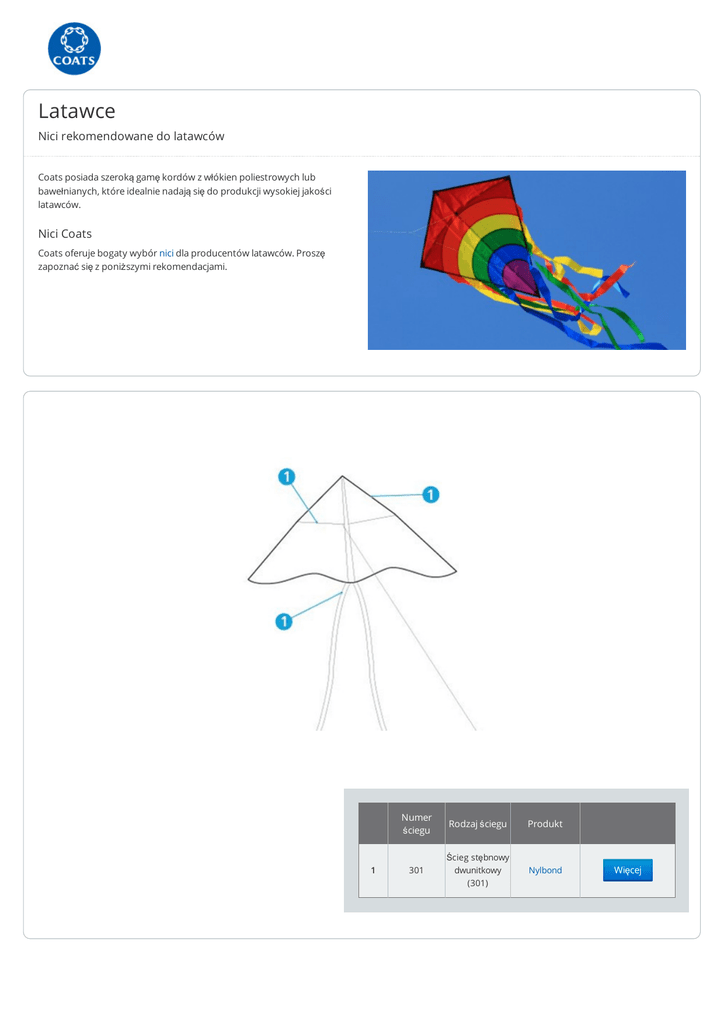 COATS

Latawce

Nici rekomendowane do latawców

Coats posiada szeroką gamę kordów z włókien poliestrowych lub bawełnianych, które idealnie nadają się do produkcji wysokiej jakości latawców.

Nici Coats

Coats oferuje bogaty wybór nici dla producentów latawców. Proszę zapoznać się z poniższymi rekomendacjami.

1

1

1

| | Numer ściegu | Rodzaj ściegu | Produkt | |
|---|---|---|---|---|
| 1 | 301 | Ścieg stębnowy dwunitkowy (301) | Nylbond | Więcej |