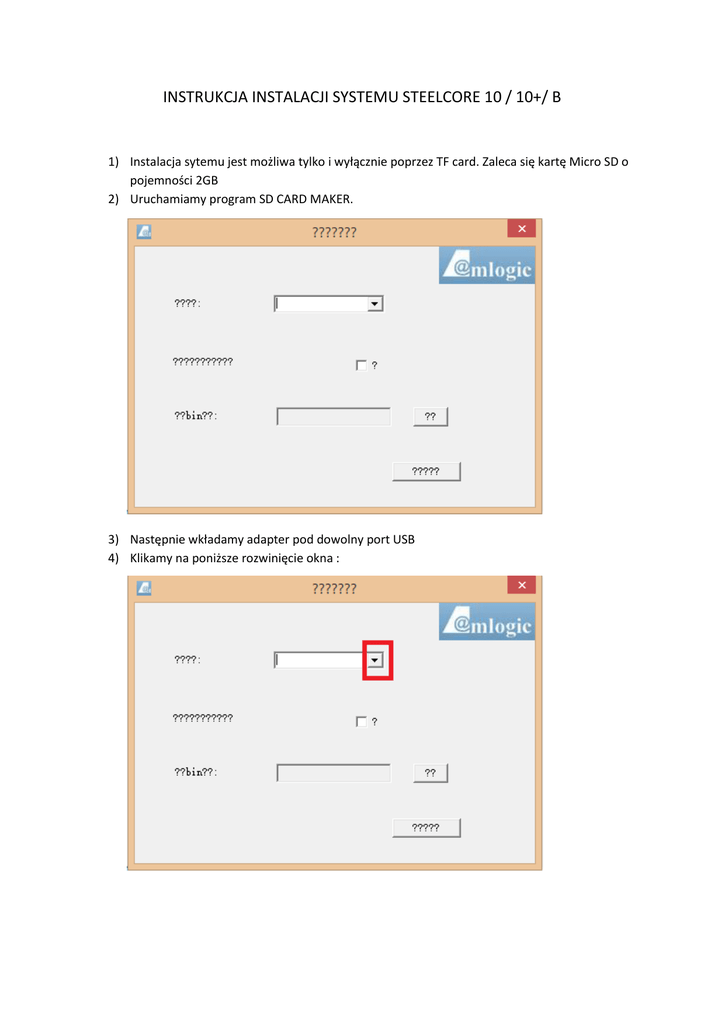 INSTRUKCJA INSTALACJI SYSTEMU STEELCORE 10 / 10+/ B

1) Instalacja sytemu jest możliwa tylko i wyłącznie poprzez TF card. Zaleca się kartę Micro SD o pojemności 2GB
2) Uruchamiamy program SD CARD MAKER.

???????

@mlogic

????:

???????????

?

??bin??:

??

?????

3) Następnie wkładamy adapter pod dowolny port USB
4) Klikamy na poniższe rozwinięcie okna :

???????

@mlogic

????:

???????????

?

??bin??:

??

?????