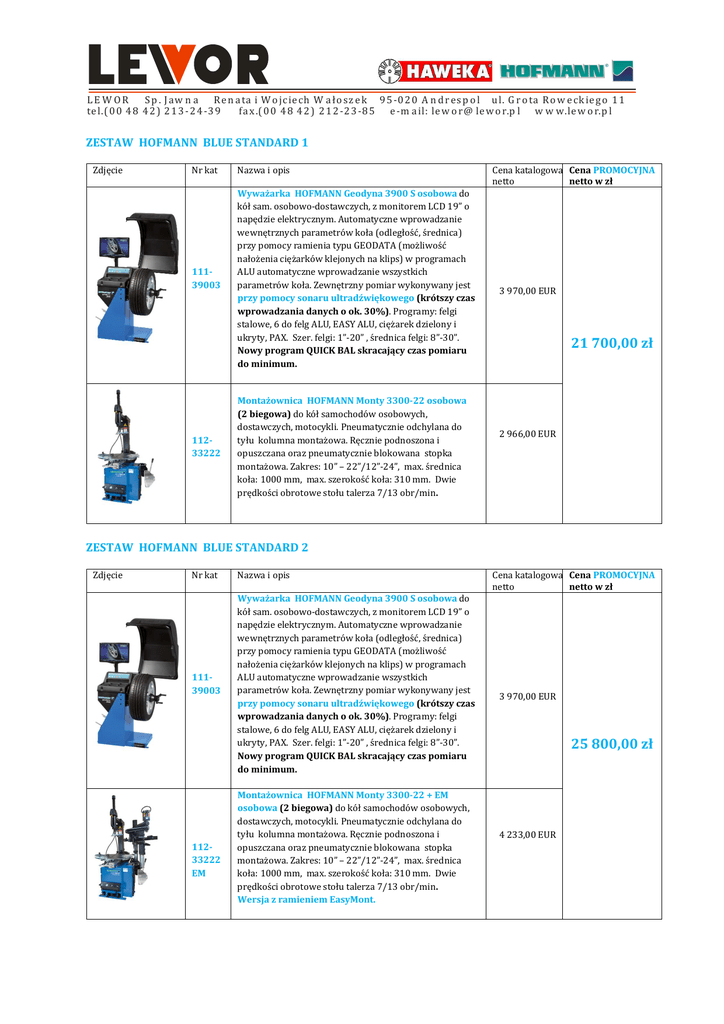 LEWOR

HAWEKA HOFMANN

LEWOR Sp. Jawna Renata i Wojciech Wałoszek 95-020 Andrespol ul. Grota Roweckiego 11
tel.(00 48 42) 213-24-39 fax.(00 48 42) 212-23-85 e-mail: lewor@lewor.pl www.lewor.pl

ZESTAW HOFMANN BLUE STANDARD 1

| Zdjęcie | Nr kat | Nazwa i opis | Cena katalogowa netto | Cena PROMOCYJNA netto w zł |
|---|---|---|---|---|
| | 111-39003 | Wyważarka HOFMANN Geodyna 3900 S osobowa do kół sam. osobowo-dostawczych, z monitorem LCD 19" o napędzie elektrycznym. Automatyczne wprowadzanie wewnętrznych parametrów koła (odległość, średnica) przy pomocy ramienia typu GEODATA (możliwość nałożenia ciężarków klejonych na klips) w programach ALU automatyczne wprowadzanie wszystkich parametrów koła. Zewnętrzny pomiar wykonywany jest przy pomocy sonaru ultradźwiękowego (krótszy czas wprowadzania danych o ok. 30%). Programy: felgi stalowe, 6 do felg ALU, EASY ALU, ciężarek dzielony i ukryty, PAX. Szer. felgi: 1"-20" , średnica felgi: 8"-30". Nowy program QUICK BAL skracający czas pomiaru do minimum. | 3 970,00 EUR | 21 700,00 zł |
| | 112-33222 | Montażownica HOFMANN Monty 3300-22 osobowa (2 biegowa) do kół samochodów osobowych, dostawczych, motocykli. Pneumatycznie odchylana do tyłu kolumna montażowa. Ręcznie podnoszona i opuszczana oraz pneumatycznie blokowana stopka montażowa. Zakres: 10" – 22"/12"-24", max. średnica koła: 1000 mm, max. szerokość koła: 310 mm. Dwie prędkości obrotowe stołu talerza 7/13 obr/min. | 2 966,00 EUR | |

ZESTAW HOFMANN BLUE STANDARD 2

| Zdjęcie | Nr kat | Nazwa i opis | Cena katalogowa netto | Cena PROMOCYJNA netto w zł |
|---|---|---|---|---|
| | 111-39003 | Wyważarka HOFMANN Geodyna 3900 S osobowa do kół sam. osobowo-dostawczych, z monitorem LCD 19" o napędzie elektrycznym. Automatyczne wprowadzanie wewnętrznych parametrów koła (odległość, średnica) przy pomocy ramienia typu GEODATA (możliwość nałożenia ciężarków klejonych na klips) w programach ALU automatyczne wprowadzanie wszystkich parametrów koła. Zewnętrzny pomiar wykonywany jest przy pomocy sonaru ultradźwiękowego (krótszy czas wprowadzania danych o ok. 30%). Programy: felgi stalowe, 6 do felg ALU, EASY ALU, ciężarek dzielony i ukryty, PAX. Szer. felgi: 1"-20" , średnica felgi: 8"-30". Nowy program QUICK BAL skracający czas pomiaru do minimum. | 3 970,00 EUR | 25 800,00 zł |
| | 112-33222 EM | Montażownica HOFMANN Monty 3300-22 + EM osobowa (2 biegowa) do kół samochodów osobowych, dostawczych, motocykli. Pneumatycznie odchylana do tyłu kolumna montażowa. Ręcznie podnoszona i opuszczana oraz pneumatycznie blokowana stopka montażowa. Zakres: 10" – 22"/12"-24", max. średnica koła: 1000 mm, max. szerokość koła: 310 mm. Dwie prędkości obrotowe stołu talerza 7/13 obr/min. Wersja z ramieniem EasyMont. | 4 233,00 EUR | |