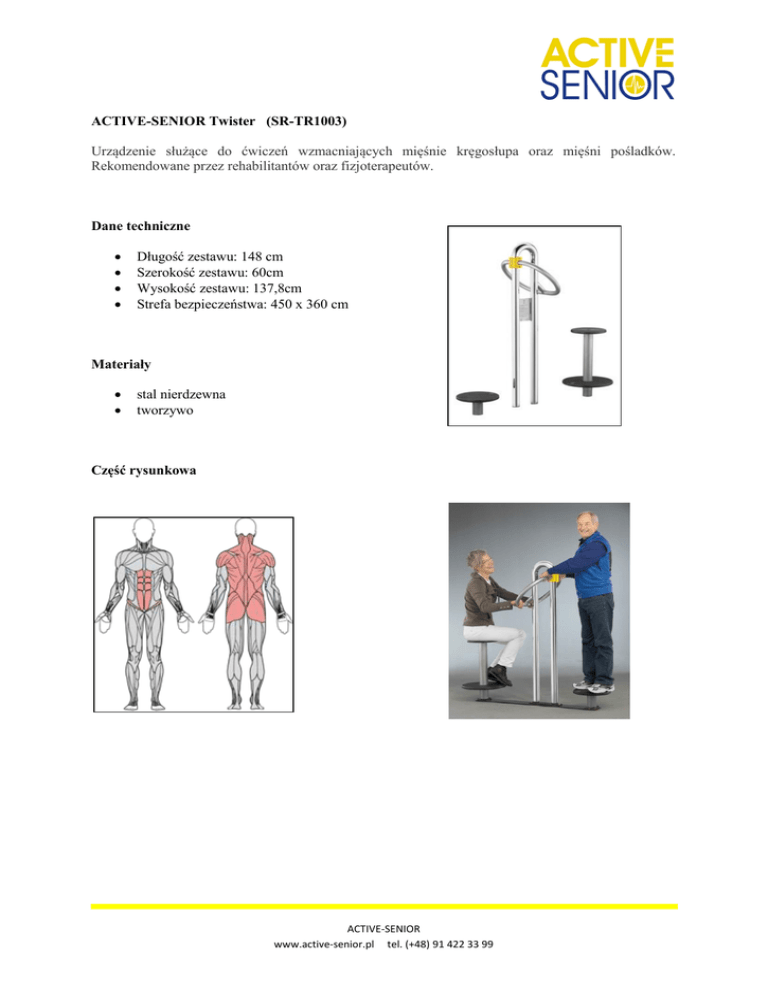 ACTIVE
SENIOR

ACTIVE-SENIOR Twister (SR-TR1003)

Urządzenie służące do ćwiczeń wzmacniających mięśnie kręgosłupa oraz mięśni pośladków. Rekomendowane przez rehabilitantów oraz fizjoterapeutów.

Dane techniczne

- Długość zestawu: 148 cm
- Szerokość zestawu: 60cm
- Wysokość zestawu: 137,8cm
- Strefa bezpieczeństwa: 450 x 360 cm

Materiały

- stal nierdzewna
- tworzywo

Część rysunkowa

ACTIVE-SENIOR
www.active-senior.pl tel. (+48) 91 422 33 99