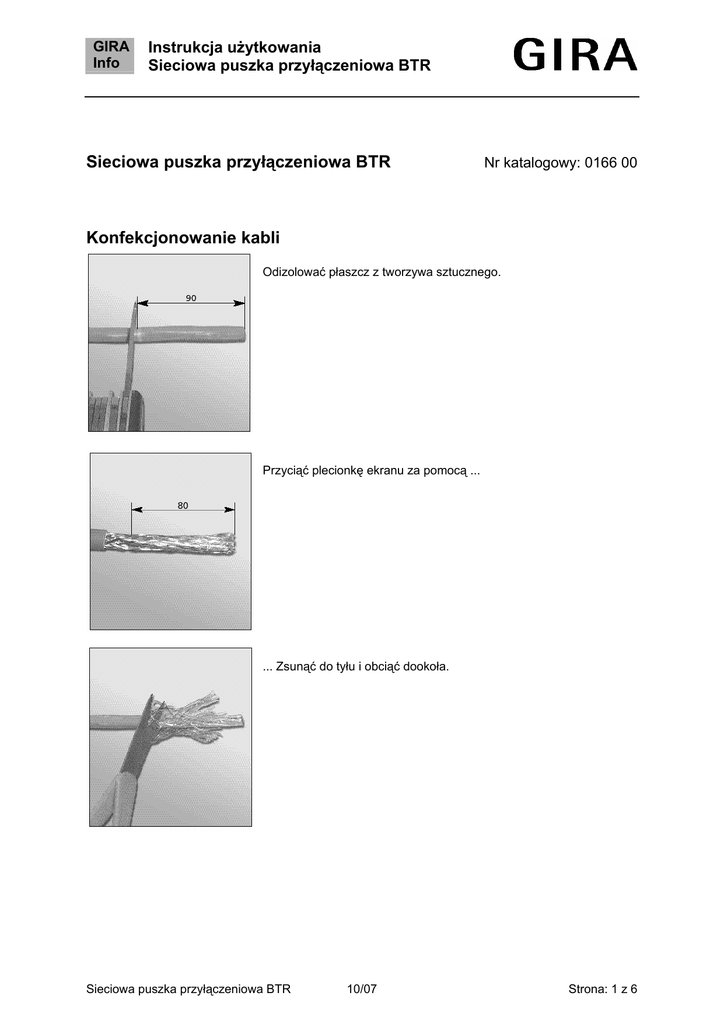 GIRA
Info

Instrukcja użytkowania
Sieciowa puszka przyłączeniowa BTR

GIRA

Sieciowa puszka przyłączeniowa BTR

Nr katalogowy: 0166 00

Konfekcjonowanie kabli

90

Odizolować płaszcz z tworzywa sztucznego.

80

Przyciąć plecionkę ekranu za pomocą ...

... Zsunąć do tyłu i obciąć dookoła.

Sieciowa puszka przyłączeniowa BTR 10/07 Strona: 1 z 6