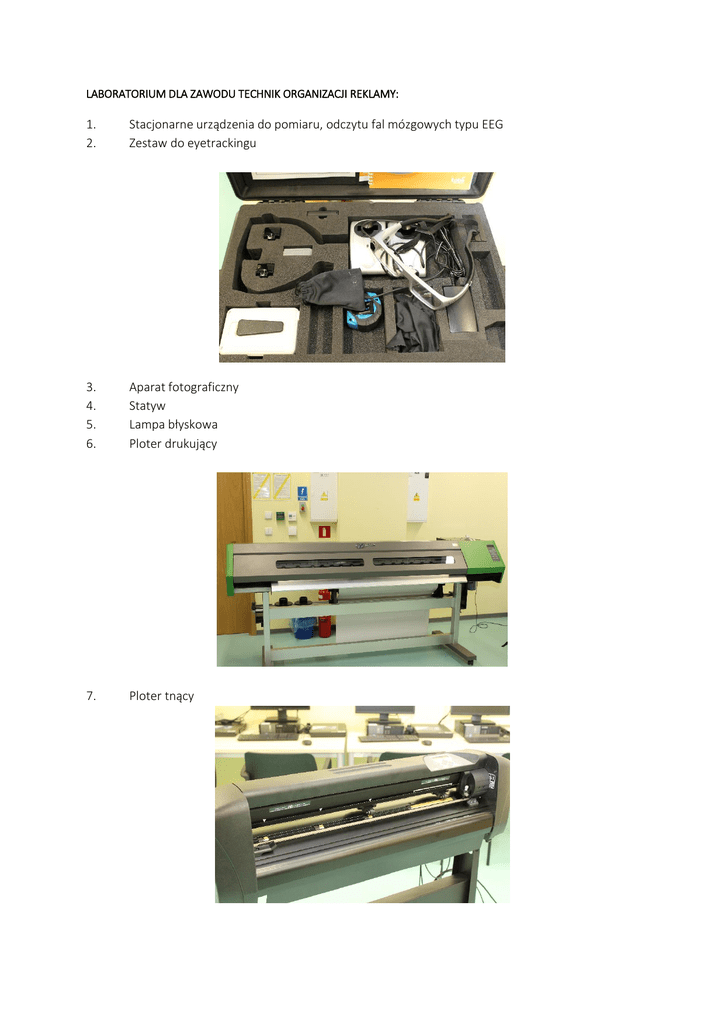 LABORATORIUM DLA ZAWODU TECHNIK ORGANIZACJI REKLAMY:

1. Stacjonarne urządzenia do pomiaru, odczytu fal mózgowych typu EEG
2. Zestaw do eyetrackingu

3. Aparat fotograficzny
4. Statyw
5. Lampa błyskowa
6. Ploter drukujący

7. Ploter tnący