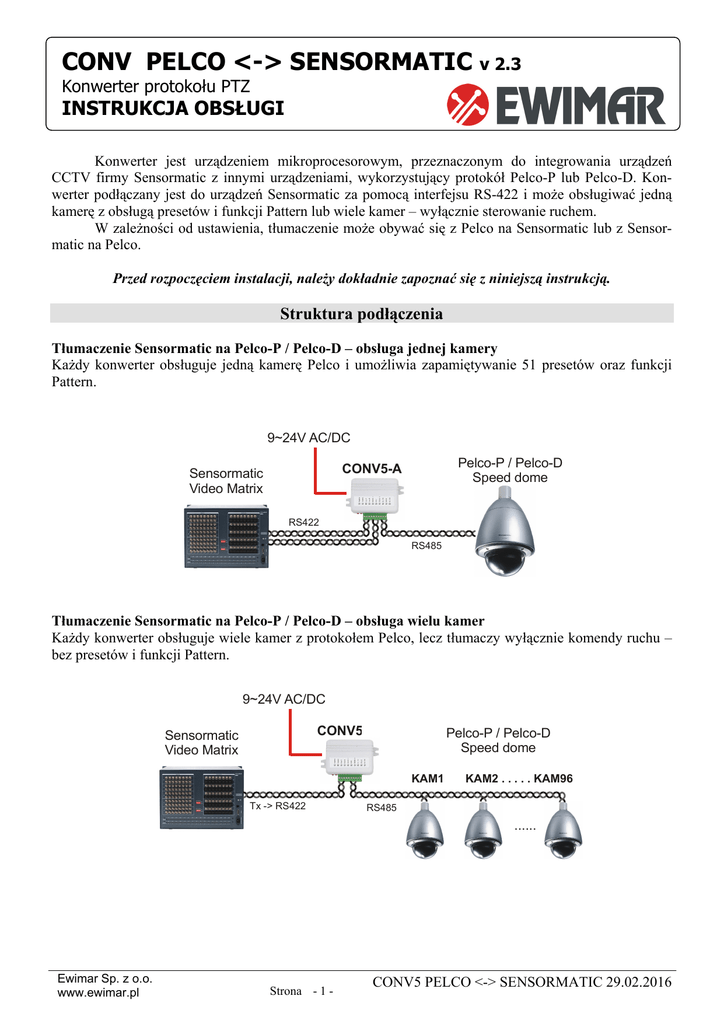 CONV PELCO <-> SENSORMATIC v 2.3
Konwerter protokołu PTZ
INSTRUKCJA OBSŁUGI

EWIMAR

Konwerter jest urządzeniem mikroprocesorowym, przeznaczonym do integrowania urządzeń CCTV firmy Sensormatic z innymi urządzeniami, wykorzystujący protokół Pelco-P lub Pelco-D. Konwerter podłączany jest do urządzeń Sensormatic za pomocą interfejsu RS-422 i może obsługiwać jedną kamerę z obsługą presetów i funkcji Pattern lub wiele kamer – wyłącznie sterowanie ruchem.

W zależności od ustawienia, tłumaczenie może obywać się z Pelco na Sensormatic lub z Sensormatic na Pelco.

Przed rozpoczęciem instalacji, należy dokładnie zapoznać się z niniejszą instrukcją.

Struktura podłączenia

Tłumaczenie Sensormatic na Pelco-P / Pelco-D – obsługa jednej kamery
Każdy konwerter obsługuje jedną kamerę Pelco i umożliwia zapamiętywanie 51 presetów oraz funkcji Pattern.

9~24V AC/DC
Sensormatic Video Matrix
CONV5-A
Pelco-P / Pelco-D Speed dome
RS422
RS485

Tłumaczenie Sensormatic na Pelco-P / Pelco-D – obsługa wielu kamer
Każdy konwerter obsługuje wiele kamer z protokołem Pelco, lecz tłumaczy wyłącznie komendy ruchu – bez presetów i funkcji Pattern.

9~24V AC/DC
Sensormatic Video Matrix
CONV5
Pelco-P / Pelco-D Speed dome
KAM1 KAM2 . . . . . KAM96
Tx -> RS422
RS485
......

Ewimar Sp. z o.o.
www.ewimar.pl
Strona - 1 -
CONV5 PELCO <-> SENSORMATIC 29.02.2016