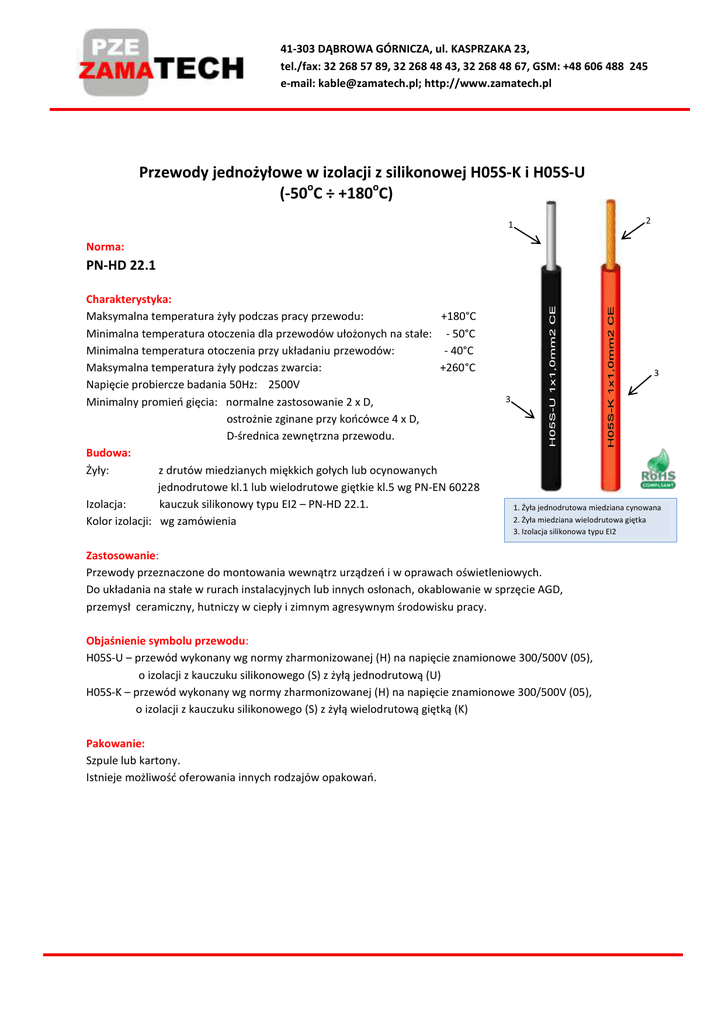 PZE ZAMATECH

41-303 DĄBROWA GÓRNICZA, ul. KASPRZAKA 23,
tel./fax: 32 268 57 89, 32 268 48 43, 32 268 48 67, GSM: +48 606 488 245
e-mail: kable@zamatech.pl; http://www.zamatech.pl

Przewody jednożyłowe w izolacji z silikonowej H05S-K i H05S-U
(-50°C ÷ +180°C)

Norma:
PN-HD 22.1

Charakterystyka:
Maksymalna temperatura żyły podczas pracy przewodu: +180°C
Minimalna temperatura otoczenia dla przewodów ułożonych na stałe: - 50°C
Minimalna temperatura otoczenia przy układaniu przewodów: - 40°C
Maksymalna temperatura żyły podczas zwarcia: +260°C
Napięcie probiercze badania 50Hz: 2500V
Minimalny promień gięcia: normalne zastosowanie 2 x D,
ostrożnie zginane przy końcówce 4 x D,
D-średnica zewnętrzna przewodu.

Budowa:
Żyły: z drutów miedzianych miękkich gołych lub ocynowanych jednodrutowe kl.1 lub wielodrutowe giętkie kl.5 wg PN-EN 60228
Izolacja: kauczuk silikonowy typu EI2 – PN-HD 22.1.
Kolor izolacji: wg zamówienia

1
2
3
3
H05S-U 1x1,0mm2 CE
H05S-K 1x1,0mm2 CE
RoHS COMPLIANT

1. Żyła jednodrutowa miedziana cynowana
2. Żyła miedziana wielodrutowa giętka
3. Izolacja silikonowa typu EI2

Zastosowanie:
Przewody przeznaczone do montowania wewnątrz urządzeń i w oprawach oświetleniowych.
Do układania na stałe w rurach instalacyjnych lub innych osłonach, okablowanie w sprzęcie AGD, przemysł ceramiczny, hutniczy w ciepły i zimnym agresywnym środowisku pracy.

Objaśnienie symbolu przewodu:
H05S-U – przewód wykonany wg normy zharmonizowanej (H) na napięcie znamionowe 300/500V (05), o izolacji z kauczuku silikonowego (S) z żyłą jednodrutową (U)
H05S-K – przewód wykonany wg normy zharmonizowanej (H) na napięcie znamionowe 300/500V (05), o izolacji z kauczuku silikonowego (S) z żyłą wielodrutową giętką (K)

Pakowanie:
Szpule lub kartony.
Istnieje możliwość oferowania innych rodzajów opakowań.