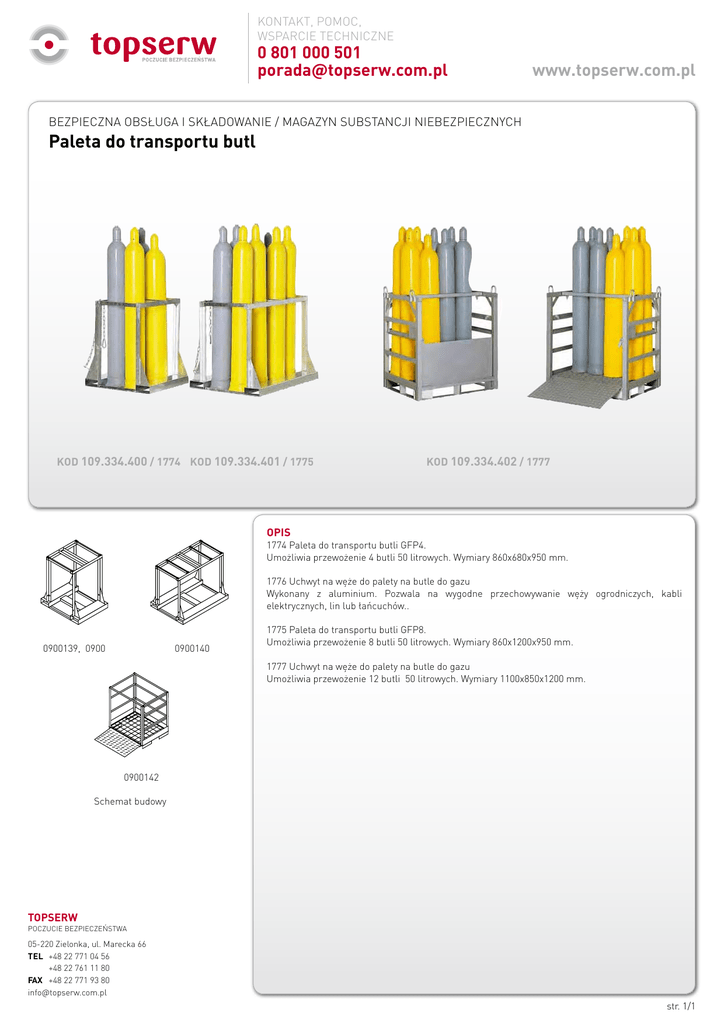 topserw
POCZUCIE BEZPIECZEŃSTWA

KONTAKT, POMOC, WSPARCIE TECHNICZNE
0 801 000 501
porada@topserw.com.pl

www.topserw.com.pl

BEZPIECZNA OBSŁUGA I SKŁADOWANIE / MAGAZYN SUBSTANCJI NIEBEZPIECZNYCH
Paleta do transportu butl

KOD 109.334.400 / 1774 KOD 109.334.401 / 1775 KOD 109.334.402 / 1777

0900139, 0900

0900140

0900142

Schemat budowy

OPIS
1774 Paleta do transportu butli GFP4.
Umożliwia przewożenie 4 butli 50 litrowych. Wymiary 860x680x950 mm.

1776 Uchwyt na węże do palety na butle do gazu
Wykonany z aluminium. Pozwala na wygodne przechowywanie węży ogrodniczych, kabli elektrycznych, lin lub łańcuchów..

1775 Paleta do transportu butli GFP8.
Umożliwia przewożenie 8 butli 50 litrowych. Wymiary 860x1200x950 mm.

1777 Uchwyt na węże do palety na butle do gazu
Umożliwia przewożenie 12 butli 50 litrowych. Wymiary 1100x850x1200 mm.

TOPSERW
POCZUCIE BEZPIECZEŃSTWA
05-220 Zielonka, ul. Marecka 66
TEL +48 22 771 04 56
+48 22 761 11 80
FAX +48 22 771 93 80
info@topserw.com.pl

str. 1/1