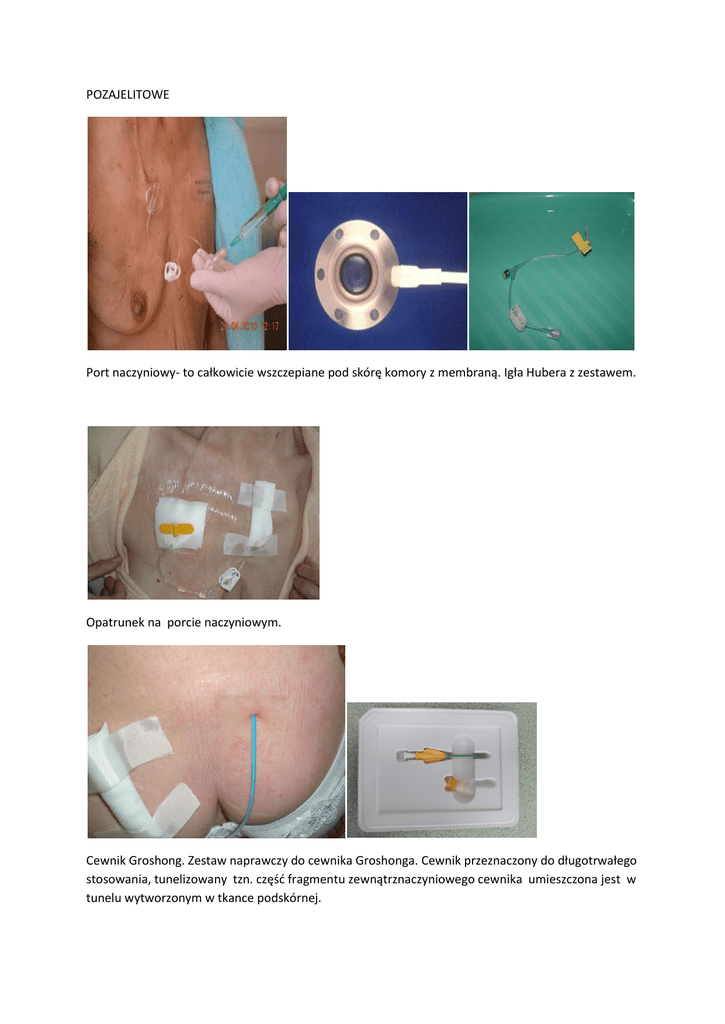 POZAJELITOWE

21.04.2010 12:17

Port naczyniowy- to całkowicie wszczepiane pod skórę komory z membraną. Igła Hubera z zestawem.

Opatrunek na porcie naczyniowym.

Cewnik Groshong. Zestaw naprawczy do cewnika Groshonga. Cewnik przeznaczony do długotrwałego stosowania, tunelizowany tzn. część fragmentu zewnątrznaczyniowego cewnika umieszczona jest w tunelu wytworzonym w tkance podskórnej.