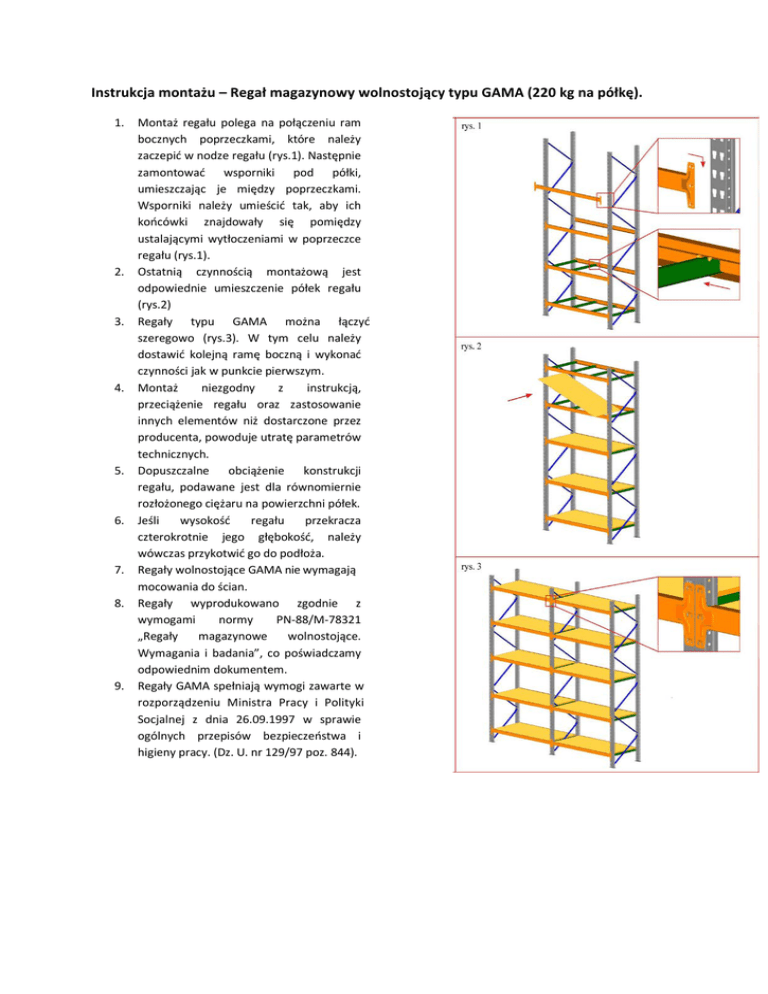 Instrukcja montażu – Regał magazynowy wolnostojący typu GAMA (220 kg na półkę).

1. Montaż regału polega na połączeniu ram bocznych poprzeczkami, które należy zaczepić w nodze regału (rys.1). Następnie zamontować wsporniki pod półki, umieszczając je między poprzeczkami. Wsporniki należy umieścić tak, aby ich końcówki znajdowały się pomiędzy ustalającymi wytłoczeniami w poprzeczce regału (rys.1).
2. Ostatnią czynnością montażową jest odpowiednie umieszczenie półek regału (rys.2)
3. Regały typu GAMA można łączyć szeregowo (rys.3). W tym celu należy dostawić kolejną ramę boczną i wykonać czynności jak w punkcie pierwszym.
4. Montaż niezgodny z instrukcją, przeciążenie regału oraz zastosowanie innych elementów niż dostarczone przez producenta, powoduje utratę parametrów technicznych.
5. Dopuszczalne obciążenie konstrukcji regału, podawane jest dla równomiernie rozłożonego ciężaru na powierzchni półek.
6. Jeśli wysokość regału przekracza czterokrotnie jego głębokość, należy wówczas przykotwić go do podłoża.
7. Regały wolnostojące GAMA nie wymagają mocowania do ścian.
8. Regały wyprodukowano zgodnie z wymogami normy PN-88/M-78321 „Regały magazynowe wolnostojące. Wymagania i badania", co poświadczamy odpowiednim dokumentem.
9. Regały GAMA spełniają wymogi zawarte w rozporządzeniu Ministra Pracy i Polityki Socjalnej z dnia 26.09.1997 w sprawie ogólnych przepisów bezpieczeństwa i higieny pracy. (Dz. U. nr 129/97 poz. 844).

rys. 1

rys. 2

rys. 3