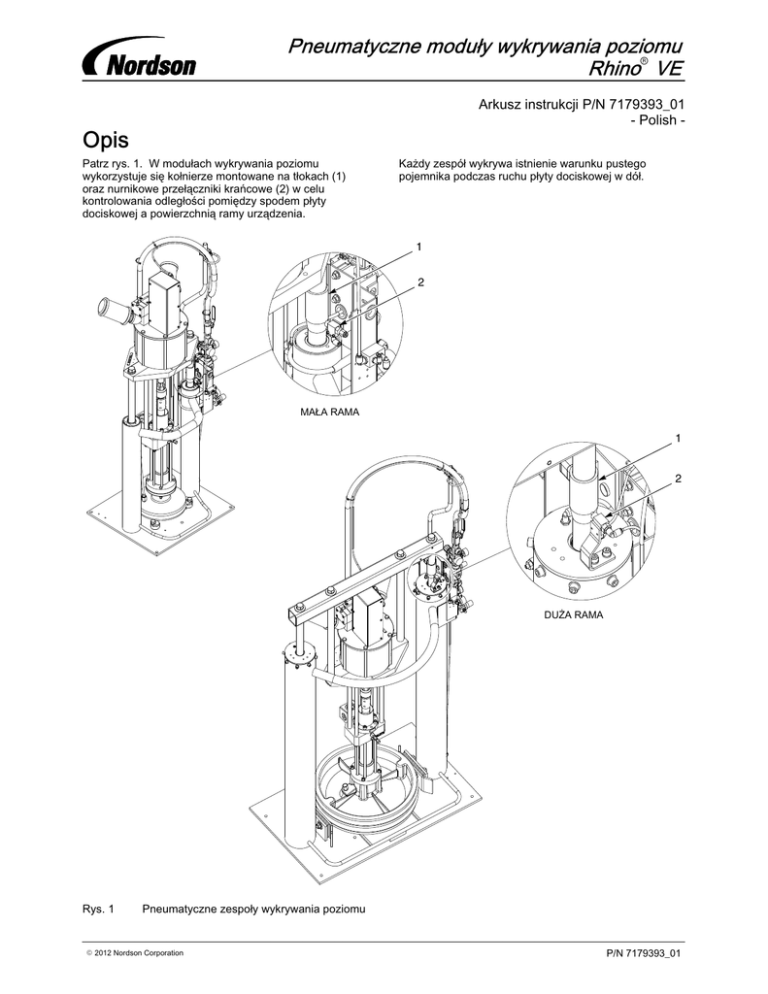 Nordson

Pneumatyczne moduły wykrywania poziomu
Rhino® VE

Arkusz instrukcji P/N 7179393_01
- Polish -

Opis

Patrz rys. 1. W modułach wykrywania poziomu wykorzystuje się kołnierze montowane na tłokach (1) oraz nurnikowe przełączniki krańcowe (2) w celu kontrolowania odległości pomiędzy spodem płyty dociskowej a powierzchnią ramy urządzenia.

Każdy zespół wykrywa istnienie warunku pustego pojemnika podczas ruchu płyty dociskowej w dół.

1

2

MAŁA RAMA

1

2

DUŻA RAMA

Rys. 1 Pneumatyczne zespoły wykrywania poziomu

© 2012 Nordson Corporation

P/N 7179393_01