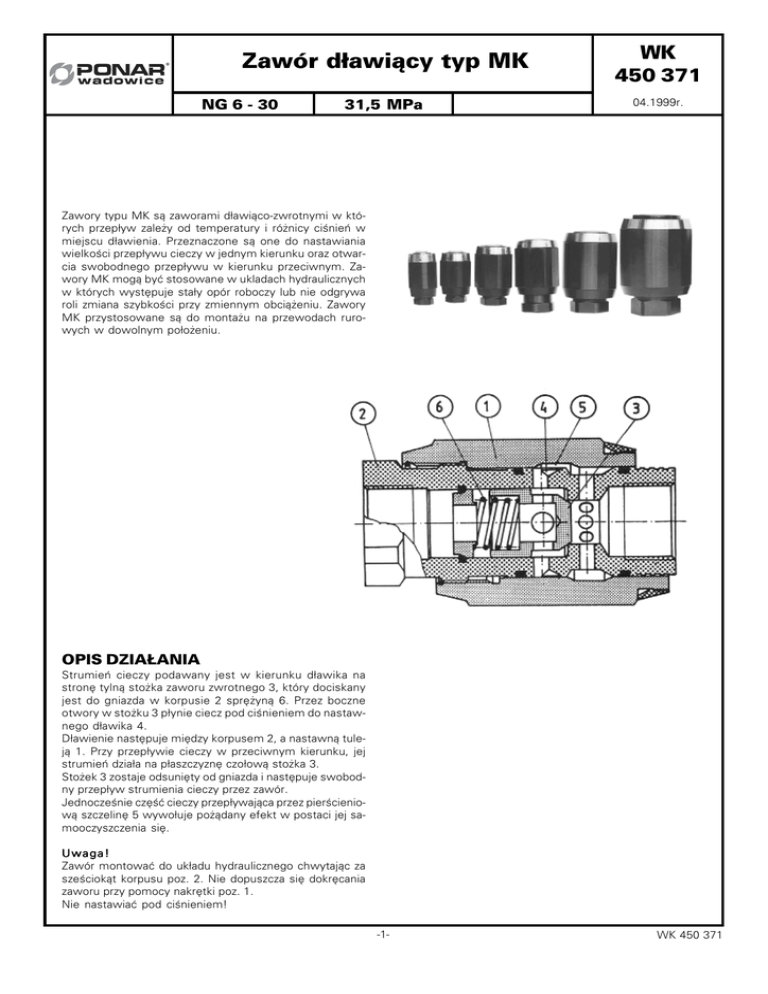 PONAR wadowice

Zawór dławiący typ MK

WK 450 371

NG 6 - 30

31,5 MPa

04.1999r.

Zawory typu MK są zaworami dławiąco-zwrotnymi w których przepływ zależy od temperatury i różnicy ciśnień w miejscu dławienia. Przeznaczone są one do nastawiania wielkości przepływu cieczy w jednym kierunku oraz otwarcia swobodnego przepływu w kierunku przeciwnym. Zawory MK mogą być stosowane w układach hydraulicznych w których występuje stały opór roboczy lub nie odgrywa roli zmiana szybkości przy zmiennym obciążeniu. Zawory MK przystosowane są do montażu na przewodach rurowych w dowolnym położeniu.

2

6

1

4

5

3

OPIS DZIAŁANIA

Strumień cieczy podawany jest w kierunku dławika na stronę tylną stożka zaworu zwrotnego 3, który dociskany jest do gniazda w korpusie 2 sprężyną 6. Przez boczne otwory w stożku 3 płynie ciecz pod ciśnieniem do nastawnego dławika 4.
Dławienie następuje między korpusem 2, a nastawną tuleją 1. Przy przepływie cieczy w przeciwnym kierunku, jej strumień działa na płaszczyznę czołową stożka 3.
Stożek 3 zostaje odsunięty od gniazda i następuje swobodny przepływ strumienia cieczy przez zawór.
Jednocześnie część cieczy przepływająca przez pierścieniową szczelinę 5 wywołuje pożądany efekt w postaci jej samooczyszczenia się.

Uwaga!
Zawór montować do układu hydraulicznego chwytając za sześciokąt korpusu poz. 2. Nie dopuszcza się dokręcania zaworu przy pomocy nakrętki poz. 1.
Nie nastawiać pod ciśnieniem!

-1-

WK 450 371