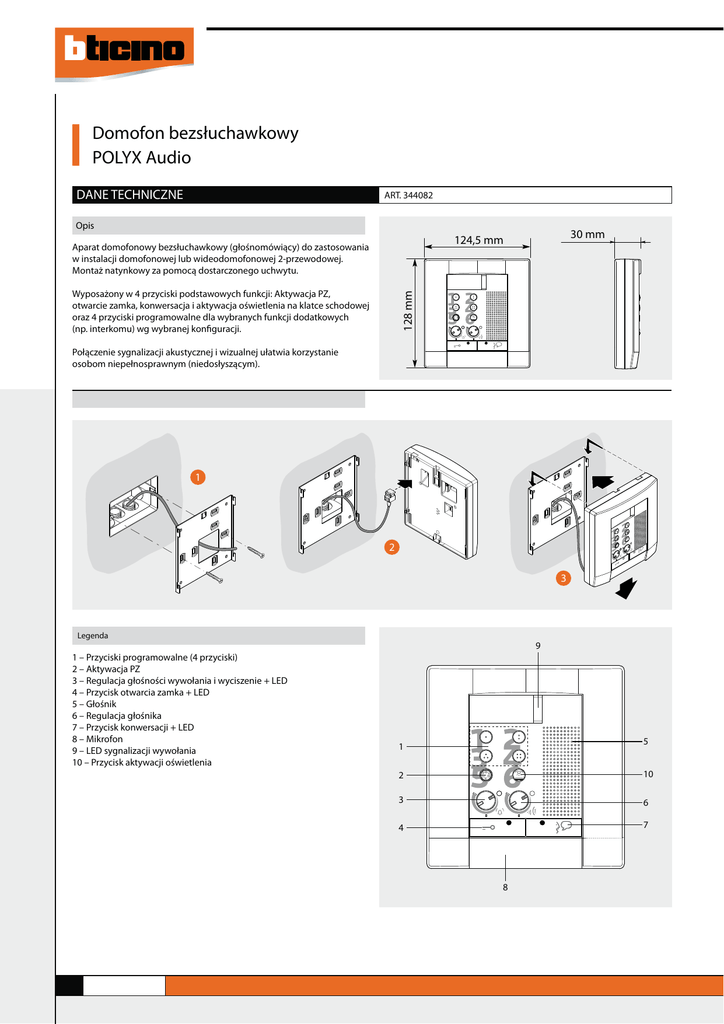 bticino

Domofon bezsłuchawkowy
POLYX Audio

DANE TECHNICZNE

ART. 344082

Opis

Aparat domofonowy bezsłuchawkowy (głośnomówiący) do zastosowania w instalacji domofonowej lub wideodomofonowej 2-przewodowej. Montaż natynkowy za pomocą dostarczonego uchwytu.

Wyposażony w 4 przyciski podstawowych funkcji: Aktywacja PZ, otwarcie zamka, konwersacja i aktywacja oświetlenia na klatce schodowej oraz 4 przyciski programowalne dla wybranych funkcji dodatkowych (np. interkomu) wg wybranej konfiguracji.

Połączenie sygnalizacji akustycznej i wizualnej ułatwia korzystanie osobom niepełnosprawnym (niedosłyszącym).

124,5 mm

30 mm

128 mm

1

2

3

Legenda

1 – Przyciski programowalne (4 przyciski)
2 – Aktywacja PZ
3 – Regulacja głośności wywołania i wyciszenie + LED
4 – Przycisk otwarcia zamka + LED
5 – Głośnik
6 – Regulacja głośnika
7 – Przycisk konwersacji + LED
8 – Mikrofon
9 – LED sygnalizacji wywołania
10 – Przycisk aktywacji oświetlenia

9
1
2
3
4
5
10
6
7
8