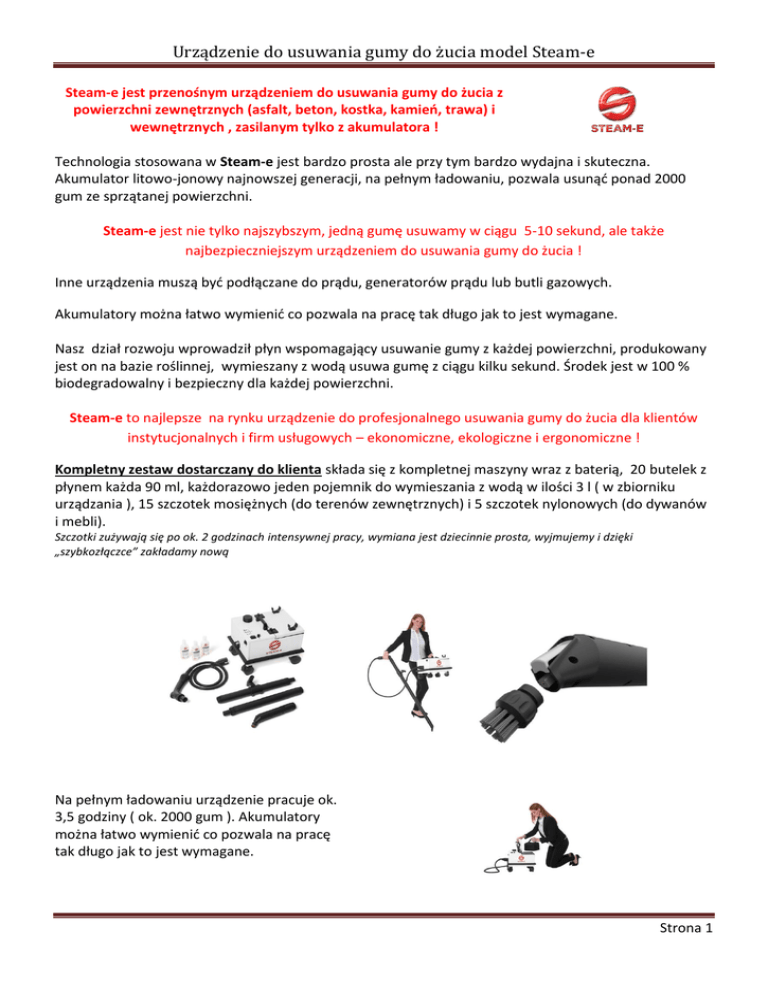 Urządzenie do usuwania gumy do żucia model Steam-e

Steam-e jest przenośnym urządzeniem do usuwania gumy do żucia z powierzchni zewnętrznych (asfalt, beton, kostka, kamień, trawa) i wewnętrznych , zasilanym tylko z akumulatora !

STEAM-E

Technologia stosowana w Steam-e jest bardzo prosta ale przy tym bardzo wydajna i skuteczna. Akumulator litowo-jonowy najnowszej generacji, na pełnym ładowaniu, pozwala usunąć ponad 2000 gum ze sprzątanej powierzchni.

Steam-e jest nie tylko najszybszym, jedną gumę usuwamy w ciągu 5-10 sekund, ale także najbezpieczniejszym urządzeniem do usuwania gumy do żucia !

Inne urządzenia muszą być podłączane do prądu, generatorów prądu lub butli gazowych.

Akumulatory można łatwo wymienić co pozwala na pracę tak długo jak to jest wymagane.

Nasz dział rozwoju wprowadził płyn wspomagający usuwanie gumy z każdej powierzchni, produkowany jest on na bazie roślinnej, wymieszany z wodą usuwa gumę z ciągu kilku sekund. Środek jest w 100 % biodegradowalny i bezpieczny dla każdej powierzchni.

Steam-e to najlepsze na rynku urządzenie do profesjonalnego usuwania gumy do żucia dla klientów instytucjonalnych i firm usługowych – ekonomiczne, ekologiczne i ergonomiczne !

Kompletny zestaw dostarczany do klienta składa się z kompletnej maszyny wraz z baterią, 20 butelek z płynem każda 90 ml, każdorazowo jeden pojemnik do wymieszania z wodą w ilości 3 l ( w zbiorniku urządzania ), 15 szczotek mosiężnych (do terenów zewnętrznych) i 5 szczotek nylonowych (do dywanów i mebli).
Szczotki zużywają się po ok. 2 godzinach intensywnej pracy, wymiana jest dziecinnie prosta, wyjmujemy i dzięki „szybkozłączce" zakładamy nową

Na pełnym ładowaniu urządzenie pracuje ok. 3,5 godziny ( ok. 2000 gum ). Akumulatory można łatwo wymienić co pozwala na pracę tak długo jak to jest wymagane.

Strona 1