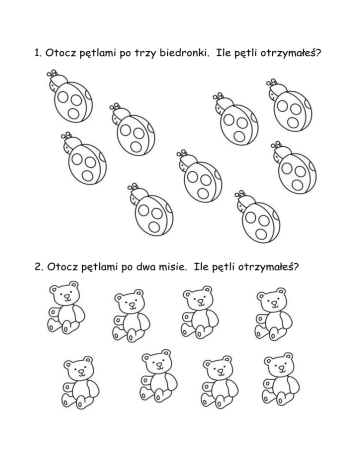 1. Otocz pętlami po trzy biedronki.  Ile pętli otrzymałeś?

2. Otocz pętlami po dwa misie.  Ile pętli otrzymałeś?