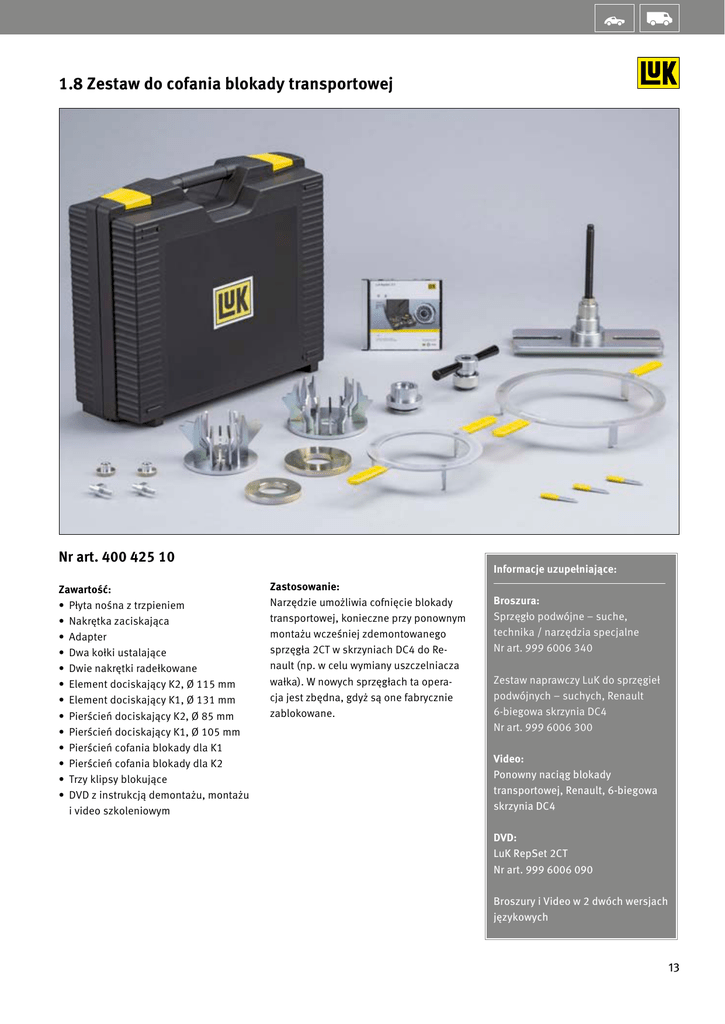 1.8 Zestaw do cofania blokady transportowej

LuK

LuK

Nr art. 400 425 10

Zawartość:
• Płyta nośna z trzpieniem
• Nakrętka zaciskająca
• Adapter
• Dwa kołki ustalające
• Dwie nakrętki radełkowane
• Element dociskający K2, Ø 115 mm
• Element dociskający K1, Ø 131 mm
• Pierścień dociskający K2, Ø 85 mm
• Pierścień dociskający K1, Ø 105 mm
• Pierścień cofania blokady dla K1
• Pierścień cofania blokady dla K2
• Trzy klipsy blokujące
• DVD z instrukcją demontażu, montażu i video szkoleniowym

Zastosowanie:
Narzędzie umożliwia cofnięcie blokady transportowej, konieczne przy ponownym montażu wcześniej zdemontowanego sprzęgła 2CT w skrzyniach DC4 do Renault (np. w celu wymiany uszczelniacza wałka). W nowych sprzęgłach ta operacja jest zbędna, gdyż są one fabrycznie zablokowane.

Informacje uzupełniające:

Broszura:
Sprzęgło podwójne – suche, technika / narzędzia specjalne
Nr art. 999 6006 340

Zestaw naprawczy LuK do sprzęgieł podwójnych – suchych, Renault 6-biegowa skrzynia DC4
Nr art. 999 6006 300

Video:
Ponowny naciąg blokady transportowej, Renault, 6-biegowa skrzynia DC4

DVD:
LuK RepSet 2CT
Nr art. 999 6006 090

Broszury i Video w 2 dwóch wersjach językowych

13