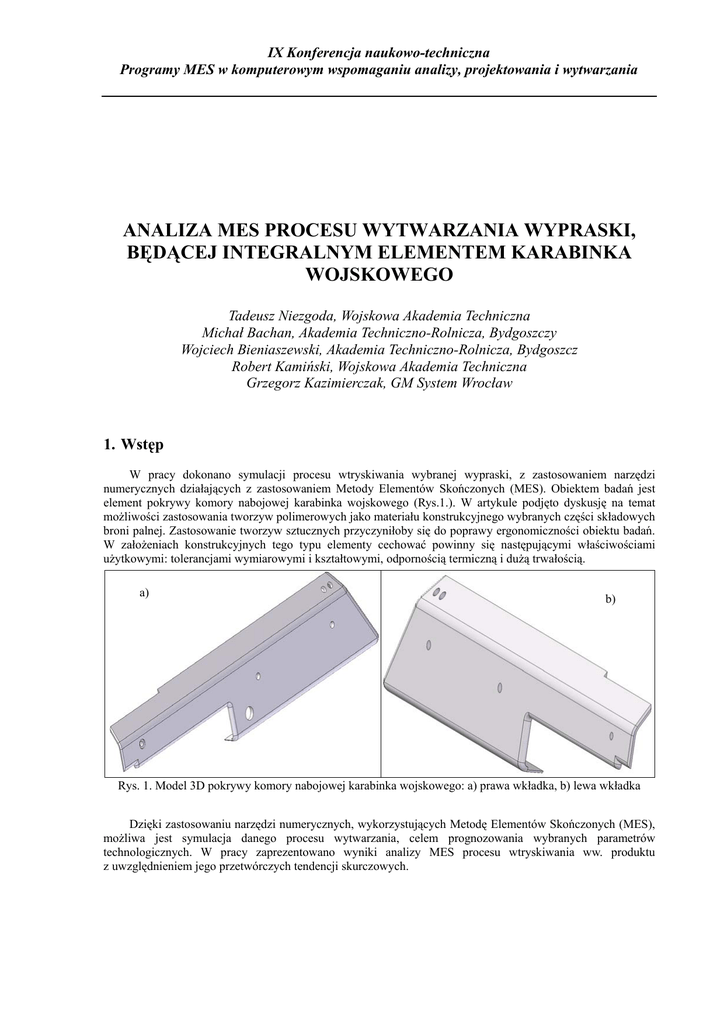 IX Konferencja naukowo-techniczna
Programy MES w komputerowym wspomaganiu analizy, projektowania i wytwarzania

ANALIZA MES PROCESU WYTWARZANIA WYPRASKI, BĘDĄCEJ INTEGRALNYM ELEMENTEM KARABINKA WOJSKOWEGO

Tadeusz Niezgoda, Wojskowa Akademia Techniczna
Michał Bachan, Akademia Techniczno-Rolnicza, Bydgoszczy
Wojciech Bieniaszewski, Akademia Techniczno-Rolnicza, Bydgoszcz
Robert Kamiński, Wojskowa Akademia Techniczna
Grzegorz Kazimierczak, GM System Wrocław

1. Wstęp

W pracy dokonano symulacji procesu wtryskiwania wybranej wypraski, z zastosowaniem narzędzi numerycznych działających z zastosowaniem Metody Elementów Skończonych (MES). Obiektem badań jest element pokrywy komory nabojowej karabinka wojskowego (Rys.1.). W artykule podjęto dyskusję na temat możliwości zastosowania tworzyw polimerowych jako materiału konstrukcyjnego wybranych części składowych broni palnej. Zastosowanie tworzyw sztucznych przyczyniłoby się do poprawy ergonomiczności obiektu badań. W założeniach konstrukcyjnych tego typu elementy cechować powinny się następującymi właściwościami użytkowymi: tolerancjami wymiarowymi i kształtowymi, odpornością termiczną i dużą trwałością.

a)

b)

Rys. 1. Model 3D pokrywy komory nabojowej karabinka wojskowego: a) prawa wkładka, b) lewa wkładka

Dzięki zastosowaniu narzędzi numerycznych, wykorzystujących Metodę Elementów Skończonych (MES), możliwa jest symulacja danego procesu wytwarzania, celem prognozowania wybranych parametrów technologicznych. W pracy zaprezentowano wyniki analizy MES procesu wtryskiwania ww. produktu z uwzględnieniem jego przetwórczych tendencji skurczowych.