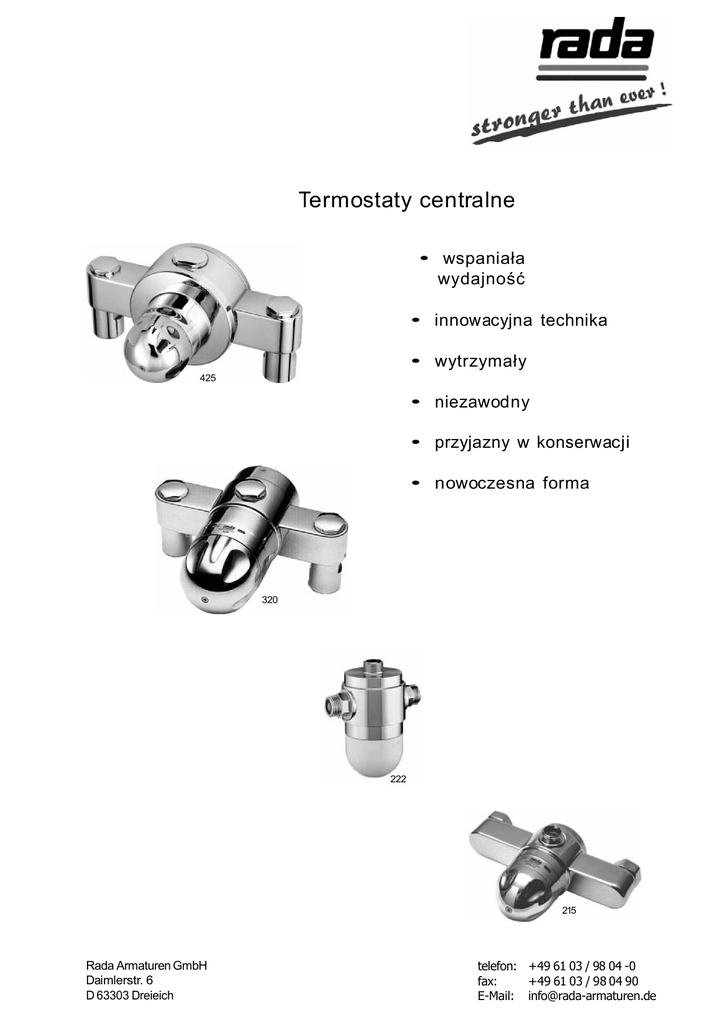 rada
stronger than ever !

Termostaty centralne

- wspaniała wydajność
- innowacyjna technika
- wytrzymały
- niezawodny
- przyjazny w konserwacji
- nowoczesna forma

425

320

222

215

Rada Armaturen GmbH
Daimlerstr. 6
D 63303 Dreieich

telefon: +49 61 03 / 98 04 -0
fax: +49 61 03 / 98 04 90
E-Mail: info@rada-armaturen.de