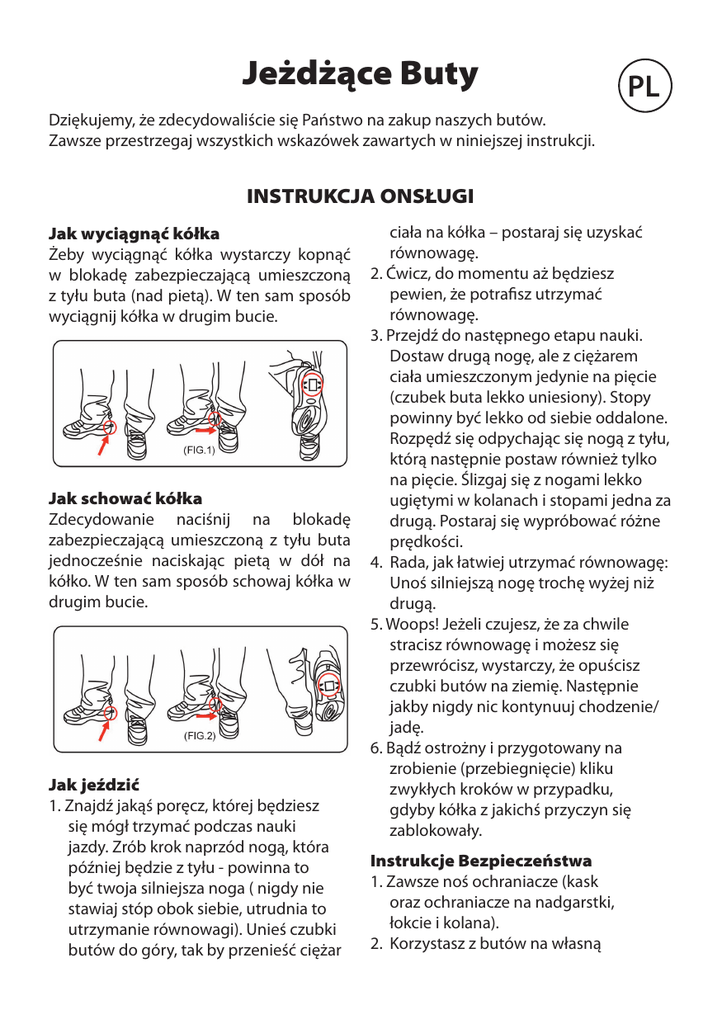 Jeżdżące Buty

PL

Dziękujemy, że zdecydowaliście się Państwo na zakup naszych butów. Zawsze przestrzegaj wszystkich wskazówek zawartych w niniejszej instrukcji.

INSTRUKCJA ONSŁUGI

Jak wyciągnąć kółka
Żeby wyciągnąć kółka wystarczy kopnąć w blokadę zabezpieczającą umieszczoną z tyłu buta (nad piętą). W ten sam sposób wyciągnij kółka w drugim bucie.

(FIG.1)

Jak schować kółka
Zdecydowanie naciśnij na blokadę zabezpieczającą umieszczoną z tyłu buta jednocześnie naciskając piętą w dół na kółko. W ten sam sposób schowaj kółka w drugim bucie.

(FIG.2)

Jak jeździć
1. Znajdź jakąś poręcz, której będziesz się mógł trzymać podczas nauki jazdy. Zrób krok naprzód nogą, która później będzie z tyłu - powinna to być twoja silniejsza noga ( nigdy nie stawiaj stóp obok siebie, utrudnia to utrzymanie równowagi). Unieś czubki butów do góry, tak by przenieść ciężar ciała na kółka – postaraj się uzyskać równowagę.
2. Ćwicz, do momentu aż będziesz pewien, że potrafisz utrzymać równowagę.
3. Przejdź do następnego etapu nauki. Dostaw drugą nogę, ale z ciężarem ciała umieszczonym jedynie na pięcie (czubek buta lekko uniesiony). Stopy powinny być lekko od siebie oddalone. Rozpędź się odpychając się nogą z tyłu, którą następnie postaw również tylko na pięcie. Ślizgaj się z nogami lekko ugiętymi w kolanach i stopami jedna za drugą. Postaraj się wypróbować różne prędkości.
4. Rada, jak łatwiej utrzymać równowagę: Unoś silniejszą nogę trochę wyżej niż drugą.
5. Woops! Jeżeli czujesz, że za chwile stracisz równowagę i możesz się przewrócisz, wystarczy, że opuścisz czubki butów na ziemię. Następnie jakby nigdy nic kontynuuj chodzenie/ jadę.
6. Bądź ostrożny i przygotowany na zrobienie (przebiegnięcie) kliku zwykłych kroków w przypadku, gdyby kółka z jakichś przyczyn się zablokowały.

Instrukcje Bezpieczeństwa
1. Zawsze noś ochraniacze (kask oraz ochraniacze na nadgarstki, łokcie i kolana).
2. Korzystasz z butów na własną