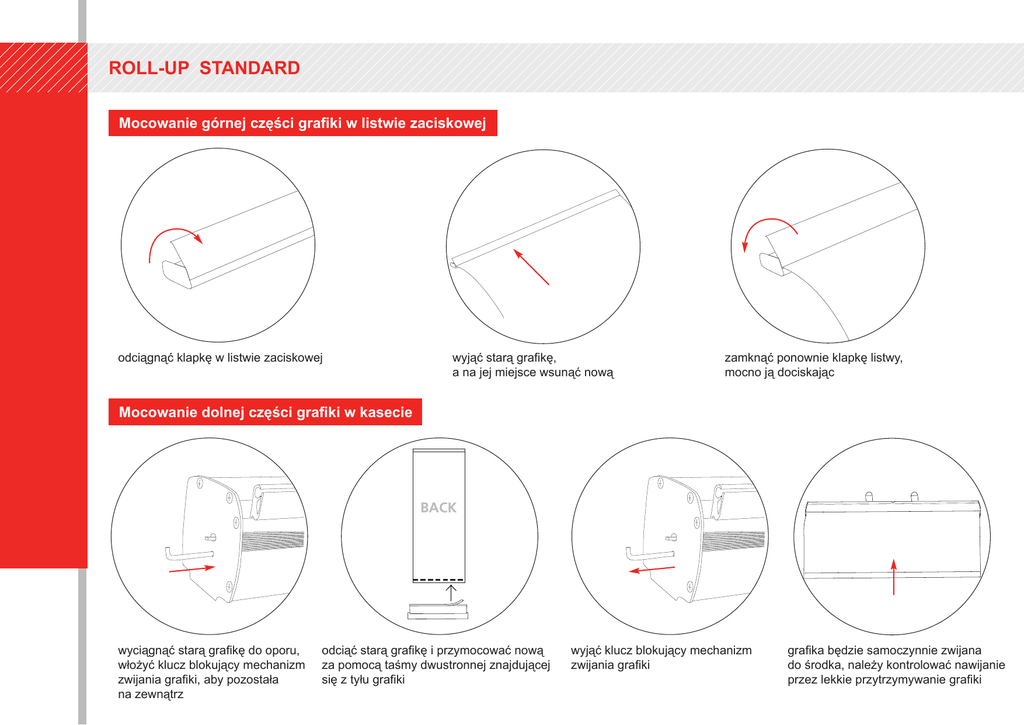 ROLL-UP STANDARD

Mocowanie górnej części grafiki w listwie zaciskowej

odciągnąć klapkę w listwie zaciskowej

wyjąć starą grafikę, a na jej miejsce wsunąć nową

zamknąć ponownie klapkę listwy, mocno ją dociskając

Mocowanie dolnej części grafiki w kasecie

BACK

wyciągnąć starą grafikę do oporu, włożyć klucz blokujący mechanizm zwijania grafiki, aby pozostała na zewnątrz

odciąć starą grafikę i przymocować nową za pomocą taśmy dwustronnej znajdującej się z tyłu grafiki

wyjąć klucz blokujący mechanizm zwijania grafiki

grafika będzie samoczynnie zwijana do środka, należy kontrolować nawijanie przez lekkie przytrzymywanie grafiki