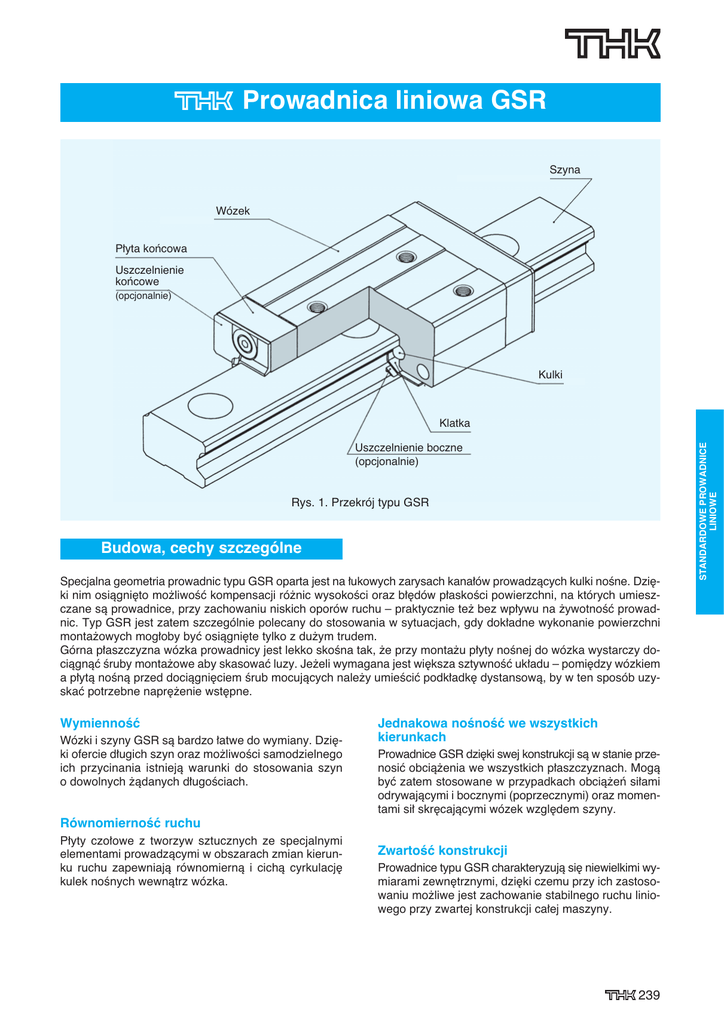 THK

THK Prowadnica liniowa GSR

Szyna

Wózek

Płyta końcowa

Uszczelnienie końcowe
(opcjonalnie)

Kulki

Klatka

Uszczelnienie boczne
(opcjonalnie)

Rys. 1. Przekrój typu GSR

STANDARDOWE PROWADNICE LINIOWE

Budowa, cechy szczególne

Specjalna geometria prowadnic typu GSR oparta jest na łukowych zarysach kanałów prowadzących kulki nośne. Dzięki nim osiągnięto możliwość kompensacji różnic wysokości oraz błędów płaskości powierzchni, na których umieszczane są prowadnice, przy zachowaniu niskich oporów ruchu – praktycznie też bez wpływu na żywotność prowadnic. Typ GSR jest zatem szczególnie polecany do stosowania w sytuacjach, gdy dokładne wykonanie powierzchni montażowych mogłoby być osiągnięte tylko z dużym trudem.
Górna płaszczyzna wózka prowadnicy jest lekko skośna tak, że przy montażu płyty nośnej do wózka wystarczy dociągnąć śruby montażowe aby skasować luzy. Jeżeli wymagana jest większa sztywność układu – pomiędzy wózkiem a płytą nośną przed dociągnięciem śrub mocujących należy umieścić podkładkę dystansową, by w ten sposób uzyskać potrzebne naprężenie wstępne.

Wymienność
Wózki i szyny GSR są bardzo łatwe do wymiany. Dzięki ofercie długich szyn oraz możliwości samodzielnego ich przycinania istnieją warunki do stosowania szyn o dowolnych żądanych długościach.

Równomierność ruchu
Płyty czołowe z tworzyw sztucznych ze specjalnymi elementami prowadzącymi w obszarach zmian kierunku ruchu zapewniają równomierną i cichą cyrkulację kulek nośnych wewnątrz wózka.

Jednakowa nośność we wszystkich kierunkach
Prowadnice GSR dzięki swej konstrukcji są w stanie przenosić obciążenia we wszystkich płaszczyznach. Mogą być zatem stosowane w przypadkach obciążeń siłami odrywającymi i bocznymi (poprzecznymi) oraz momentami sił skręcającymi wózek względem szyny.

Zwartość konstrukcji
Prowadnice typu GSR charakteryzują się niewielkimi wymiarami zewnętrznymi, dzięki czemu przy ich zastosowaniu możliwe jest zachowanie stabilnego ruchu liniowego przy zwartej konstrukcji całej maszyny.

THK 239