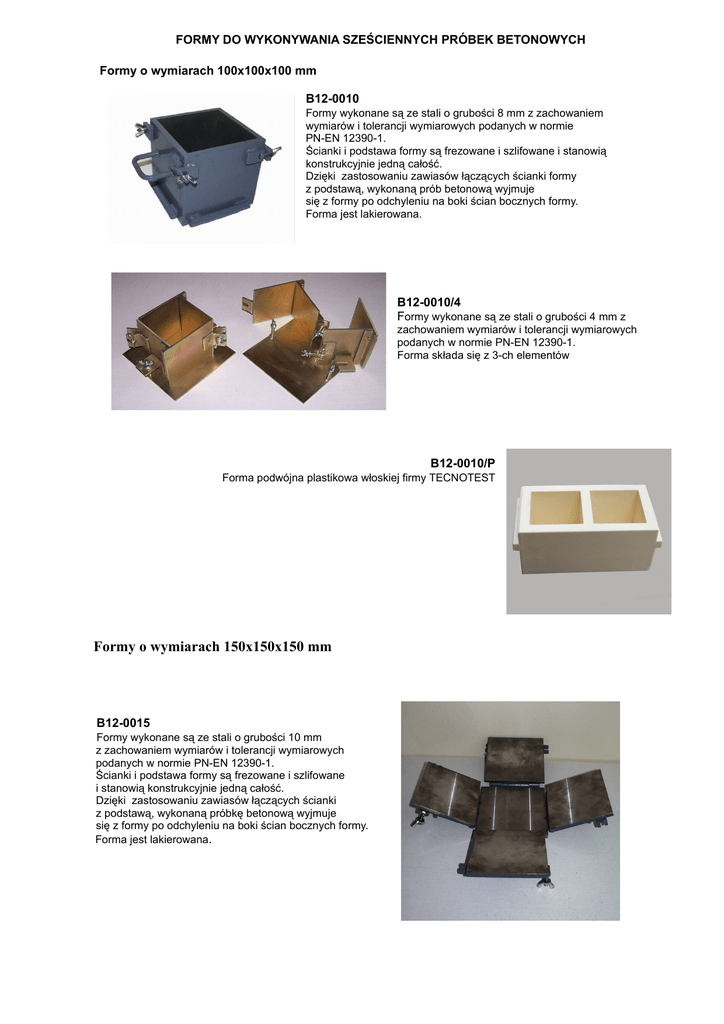 FORMY DO WYKONYWANIA SZEŚCIENNYCH PRÓBEK BETONOWYCH

Formy o wymiarach 100x100x100 mm

B12-0010
Formy wykonane są ze stali o grubości 8 mm z zachowaniem wymiarów i tolerancji wymiarowych podanych w normie PN-EN 12390-1.
Ścianki i podstawa formy są frezowane i szlifowane i stanowią konstrukcyjnie jedną całość.
Dzięki zastosowaniu zawiasów łączących ścianki formy z podstawą, wykonaną prób betonową wyjmuje się z formy po odchyleniu na boki ścian bocznych formy.
Forma jest lakierowana.

B12-0010/4
Formy wykonane są ze stali o grubości 4 mm z zachowaniem wymiarów i tolerancji wymiarowych podanych w normie PN-EN 12390-1.
Forma składa się z 3-ch elementów

B12-0010/P
Forma podwójna plastikowa włoskiej firmy TECNOTEST

Formy o wymiarach 150x150x150 mm

B12-0015
Formy wykonane są ze stali o grubości 10 mm z zachowaniem wymiarów i tolerancji wymiarowych podanych w normie PN-EN 12390-1.
Ścianki i podstawa formy są frezowane i szlifowane i stanowią konstrukcyjnie jedną całość.
Dzięki zastosowaniu zawiasów łączących ścianki z podstawą, wykonaną próbkę betonową wyjmuje się z formy po odchyleniu na boki ścian bocznych formy.
Forma jest lakierowana.