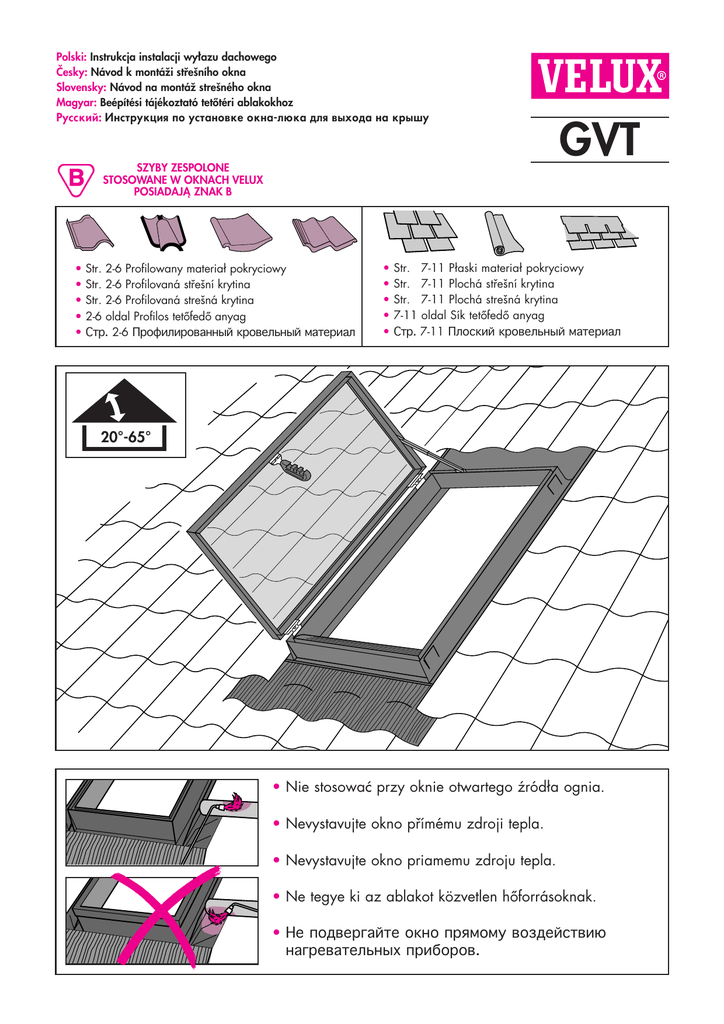 Polski: Instrukcja instalacji wyłazu dachowego
Česky: Návod k montáži střešního okna
Slovensky: Návod na montáž strešného okna
Magyar: Beépítési tájékoztató tetőtéri ablakokhoz
Русский: Инструкция по установке окна-люка для выхода на крышу

VELUX®

GVT

B

SZYBY ZESPOLONE STOSOWANE W OKNACH VELUX POSIADAJĄ ZNAK B

• Str. 2-6 Profilowany materiał pokryciowy
• Str. 2-6 Profilovaná střešní krytina
• Str. 2-6 Profilovaná strešná krytina
• 2-6 oldal Profilos tetőfedő anyag
• Стр. 2-6 Профилированный кровельный материал

• Str. 7-11 Płaski materiał pokryciowy
• Str. 7-11 Plochá střešní krytina
• Str. 7-11 Plochá strešná krytina
• 7-11 oldal Sík tetőfedő anyag
• Стр. 7-11 Плоский кровельный материал

20°-65°

• Nie stosować przy oknie otwartego źródła ognia.
• Nevystavujte okno přímému zdroji tepla.
• Nevystavujte okno priamemu zdroju tepla.
• Ne tegye ki az ablakot közvetlen hőforrásoknak.
• Не подвергайте окно прямому воздействию нагревательных приборов.