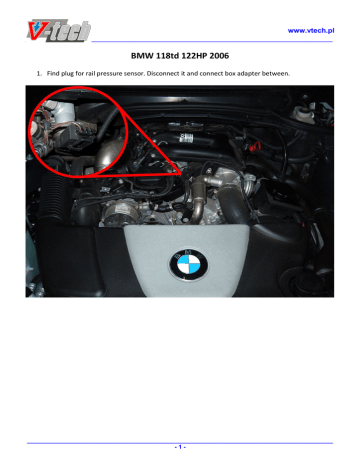 V-tech

www.vtech.pl

BMW 118td 122HP 2006

1. Find plug for rail pressure sensor. Disconnect it and connect box adapter between.

BMW

- 1 -