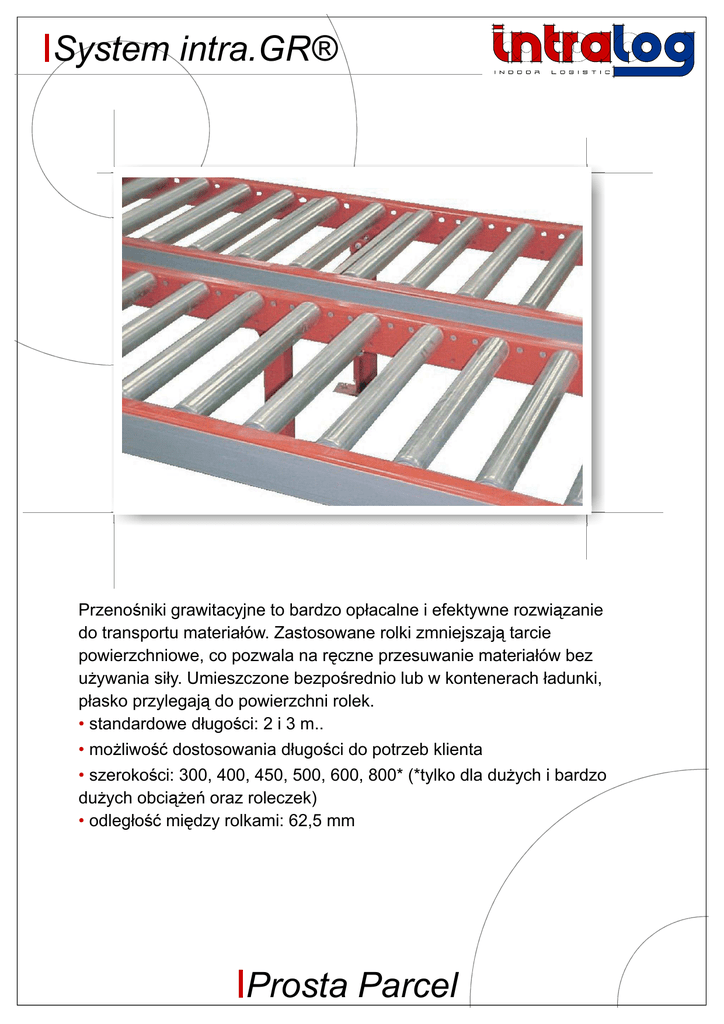 System intra.GR®

intralog
INDOOR LOGISTIC

Przenośniki grawitacyjne to bardzo opłacalne i efektywne rozwiązanie do transportu materiałów. Zastosowane rolki zmniejszają tarcie powierzchniowe, co pozwala na ręczne przesuwanie materiałów bez używania siły. Umieszczone bezpośrednio lub w kontenerach ładunki, płasko przylegają do powierzchni rolek.
• standardowe długości: 2 i 3 m..
• możliwość dostosowania długości do potrzeb klienta
• szerokości: 300, 400, 450, 500, 600, 800* (*tylko dla dużych i bardzo dużych obciążeń oraz roleczek)
• odległość między rolkami: 62,5 mm

Prosta Parcel