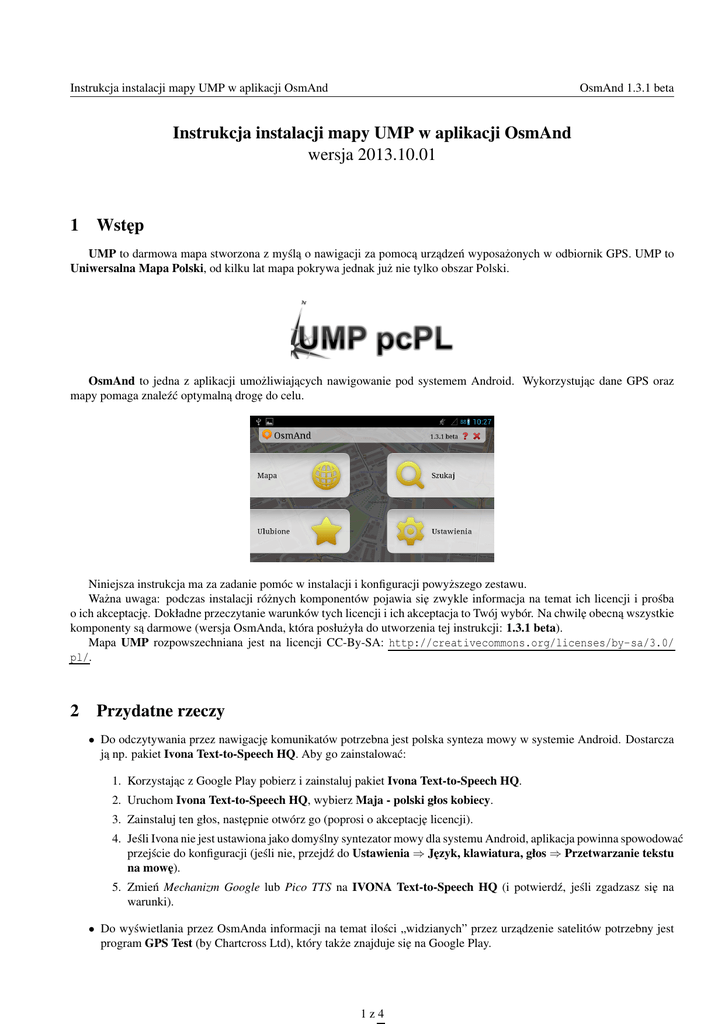 Instrukcja instalacji mapy UMP w aplikacji OsmAnd

OsmAnd 1.3.1 beta

Instrukcja instalacji mapy UMP w aplikacji OsmAnd
wersja 2013.10.01

1 Wstęp

UMP to darmowa mapa stworzona z myślą o nawigacji za pomocą urządzeń wyposażonych w odbiornik GPS. UMP to Uniwersalna Mapa Polski, od kilku lat mapa pokrywa jednak już nie tylko obszar Polski.

UMP pcPL

OsmAnd to jedna z aplikacji umożliwiających nawigowanie pod systemem Android. Wykorzystując dane GPS oraz mapy pomaga znaleźć optymalną drogę do celu.

10:27
OsmAnd
1.3.1 beta
Mapa
Szukaj
Ulubione
Ustawienia

Niniejsza instrukcja ma za zadanie pomóc w instalacji i konfiguracji powyższego zestawu.

Ważna uwaga: podczas instalacji różnych komponentów pojawia się zwykle informacja na temat ich licencji i prośba o ich akceptację. Dokładne przeczytanie warunków tych licencji i ich akceptacja to Twój wybór. Na chwilę obecną wszystkie komponenty są darmowe (wersja OsmAnda, która posłużyła do utworzenia tej instrukcji: 1.3.1 beta).

Mapa UMP rozpowszechniana jest na licencji CC-By-SA: http://creativecommons.org/licenses/by-sa/3.0/pl/.

2 Przydatne rzeczy

• Do odczytywania przez nawigację komunikatów potrzebna jest polska synteza mowy w systemie Android. Dostarcza ją np. pakiet Ivona Text-to-Speech HQ. Aby go zainstalować:

1. Korzystając z Google Play pobierz i zainstaluj pakiet Ivona Text-to-Speech HQ.
2. Uruchom Ivona Text-to-Speech HQ, wybierz Maja - polski głos kobiecy.
3. Zainstaluj ten głos, następnie otwórz go (poprosi o akceptację licencji).
4. Jeśli Ivona nie jest ustawiona jako domyślny syntezator mowy dla systemu Android, aplikacja powinna spowodować przejście do konfiguracji (jeśli nie, przejdź do Ustawienia ⇒ Język, klawiatura, głos ⇒ Przetwarzanie tekstu na mowę).
5. Zmień Mechanizm Google lub Pico TTS na IVONA Text-to-Speech HQ (i potwierdź, jeśli zgadzasz się na warunki).

• Do wyświetlania przez OsmAnda informacji na temat ilości „widzianych” przez urządzenie satelitów potrzebny jest program GPS Test (by Chartcross Ltd), który także znajduje się na Google Play.

1 z 4