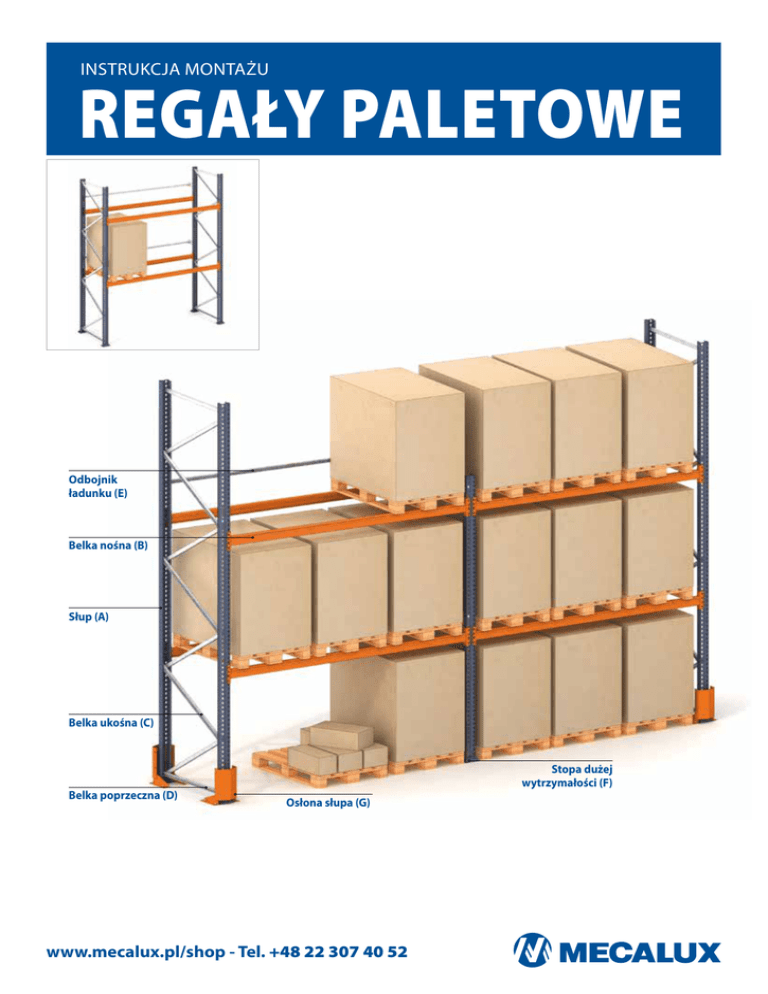 INSTRUKCJA MONTAŻU

REGAŁY PALETOWE

Odbojnik ładunku (E)

Belka nośna (B)

Słup (A)

Belka ukośna (C)

Belka poprzeczna (D)

Osłona słupa (G)

Stopa dużej wytrzymałości (F)

www.mecalux.pl/shop - Tel. +48 22 307 40 52

MECALUX