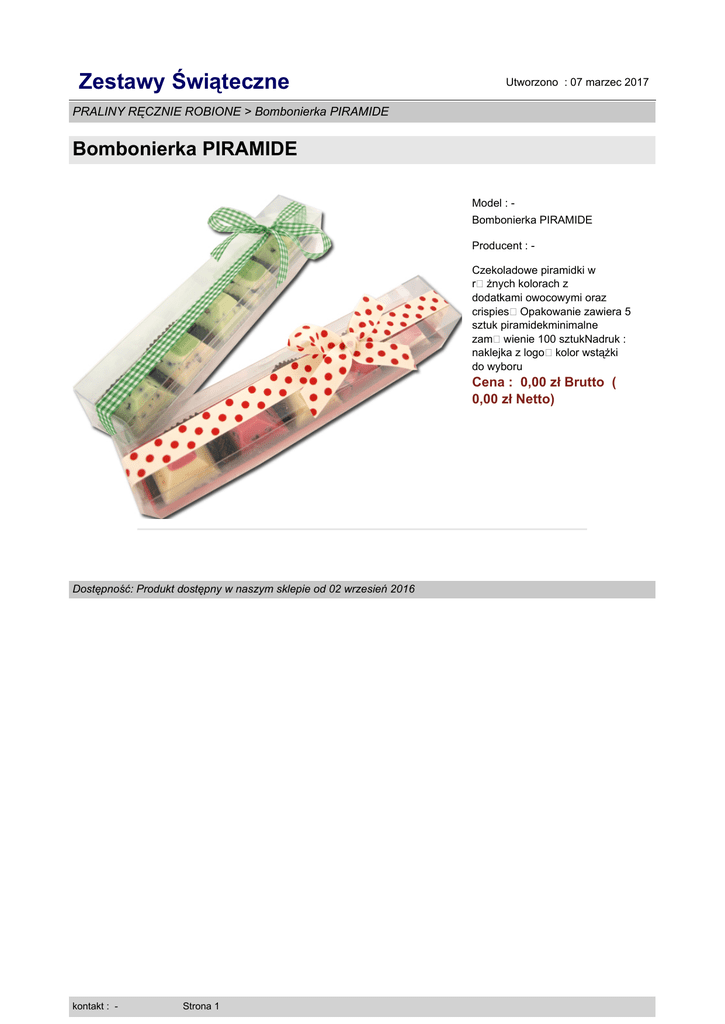 Zestawy Świąteczne

Utworzono : 07 marzec 2017

PRALINY RĘCZNIE ROBIONE > Bombonierka PIRAMIDE

Bombonierka PIRAMIDE

Model : -
Bombonierka PIRAMIDE

Producent : -

Czekoladowe piramidki w r□ żnych kolorach z dodatkami owocowymi oraz crispies□ Opakowanie zawiera 5 sztuk piramidekminimalne zam□ wienie 100 sztukNadruk : naklejka z logo□ kolor wstążki do wyboru

Cena : 0,00 zł Brutto ( 0,00 zł Netto)

Dostępność: Produkt dostępny w naszym sklepie od 02 wrzesień 2016

kontakt : - Strona 1