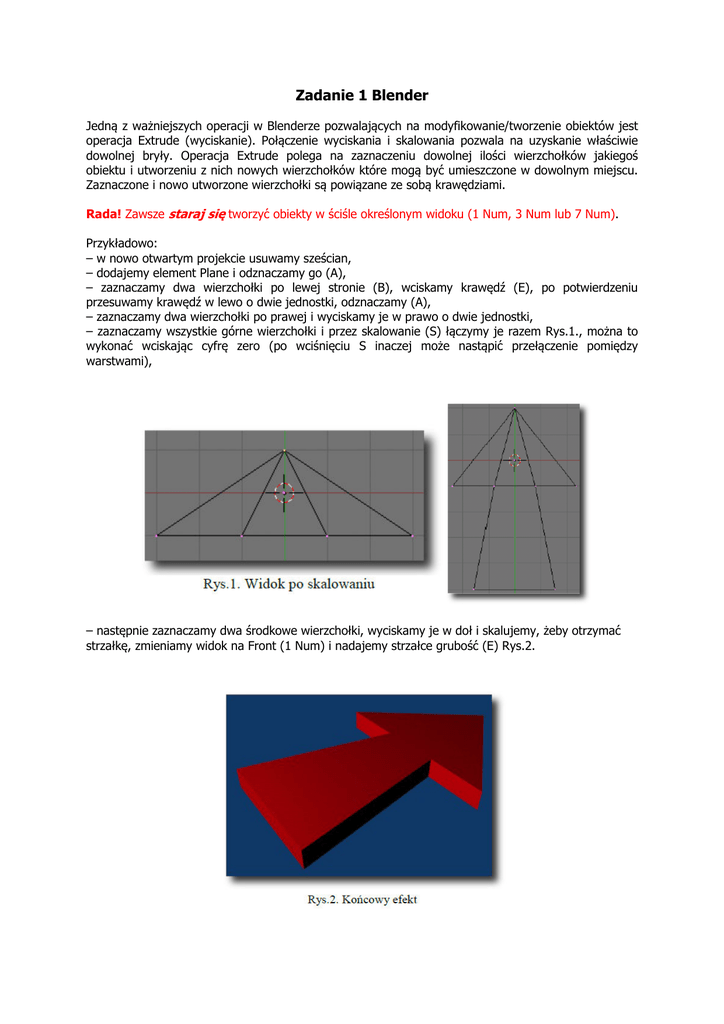 Zadanie 1 Blender

Jedną z ważniejszych operacji w Blenderze pozwalających na modyfikowanie/tworzenie obiektów jest operacja Extrude (wyciskanie). Połączenie wyciskania i skalowania pozwala na uzyskanie właściwie dowolnej bryły. Operacja Extrude polega na zaznaczeniu dowolnej ilości wierzchołków jakiegoś obiektu i utworzeniu z nich nowych wierzchołków które mogą być umieszczone w dowolnym miejscu. Zaznaczone i nowo utworzone wierzchołki są powiązane ze sobą krawędziami.

Rada! Zawsze staraj się tworzyć obiekty w ściśle określonym widoku (1 Num, 3 Num lub 7 Num).

Przykładowo:
– w nowo otwartym projekcie usuwamy sześcian,
– dodajemy element Plane i odznaczamy go (A),
– zaznaczamy dwa wierzchołki po lewej stronie (B), wciskamy krawędź (E), po potwierdzeniu przesuwamy krawędź w lewo o dwie jednostki, odznaczamy (A),
– zaznaczamy dwa wierzchołki po prawej i wyciskamy je w prawo o dwie jednostki,
– zaznaczamy wszystkie górne wierzchołki i przez skalowanie (S) łączymy je razem Rys.1., można to wykonać wciskając cyfrę zero (po wciśnięciu S inaczej może nastąpić przełączenie pomiędzy warstwami),

Rys.1. Widok po skalowaniu

– następnie zaznaczamy dwa środkowe wierzchołki, wyciskamy je w dół i skalujemy, żeby otrzymać strzałkę, zmieniamy widok na Front (1 Num) i nadajemy strzałce grubość (E) Rys.2.

Rys.2. Końcowy efekt