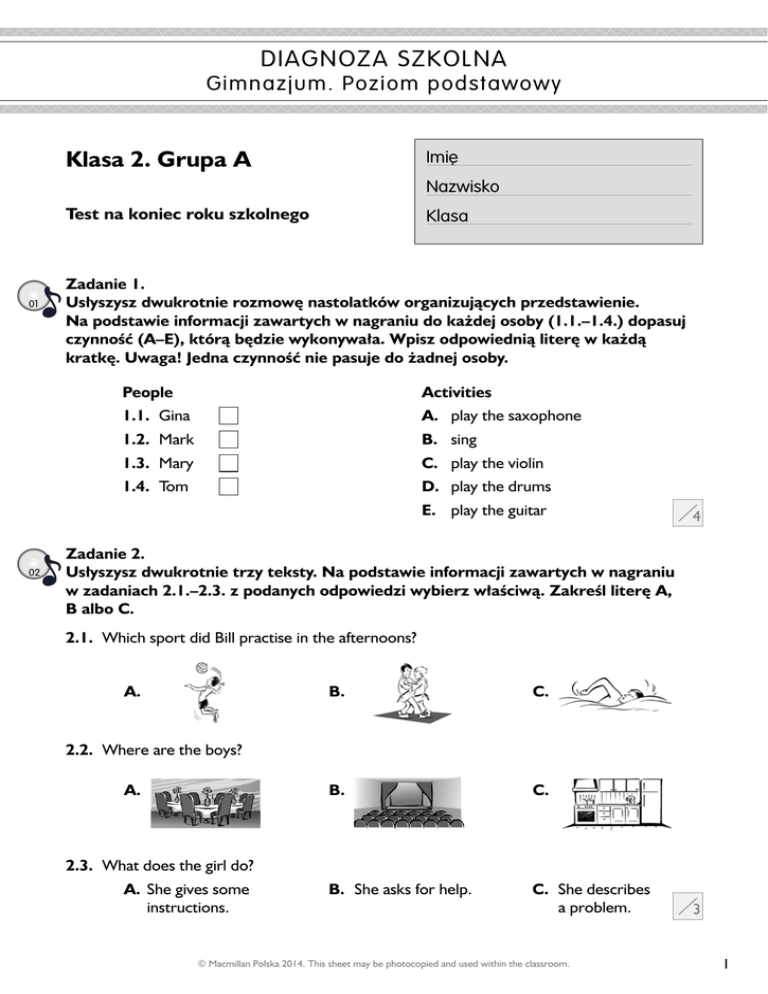 DIAGNOZA SZKOLNA
Gimnazjum. Poziom podstawowy

Klasa 2. Grupa A

Test na koniec roku szkolnego

Imię
Nazwisko
Klasa

01
Zadanie 1.
Usłyszysz dwukrotnie rozmowę nastolatków organizujących przedstawienie. Na podstawie informacji zawartych w nagraniu do każdej osoby (1.1.–1.4.) dopasuj czynność (A–E), którą będzie wykonywała. Wpisz odpowiednią literę w każdą kratkę. Uwaga! Jedna czynność nie pasuje do żadnej osoby.

People
1.1. Gina
1.2. Mark
1.3. Mary
1.4. Tom

Activities
A. play the saxophone
B. sing
C. play the violin
D. play the drums
E. play the guitar

/4

02
Zadanie 2.
Usłyszysz dwukrotnie trzy teksty. Na podstawie informacji zawartych w nagraniu w zadaniach 2.1.–2.3. z podanych odpowiedzi wybierz właściwą. Zakreśl literę A, B albo C.

2.1. Which sport did Bill practise in the afternoons?

A.
B.
C.

2.2. Where are the boys?

A.
B.
C.

2.3. What does the girl do?
A. She gives some instructions.
B. She asks for help.
C. She describes a problem.

/3

© Macmillan Polska 2014. This sheet may be photocopied and used within the classroom.

1