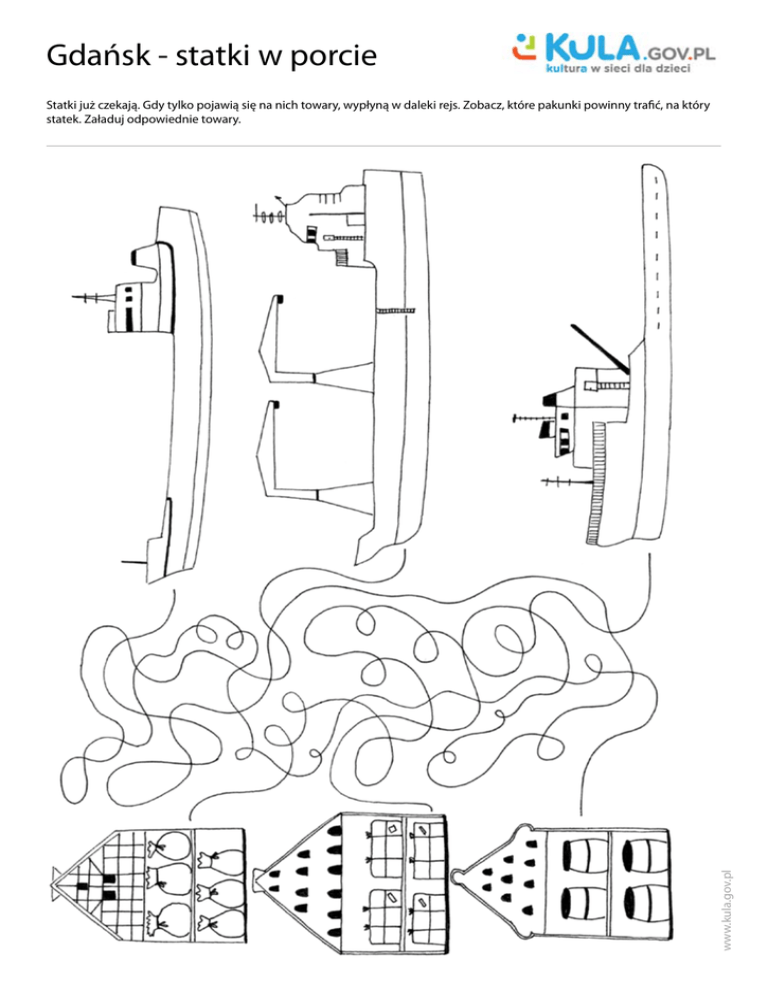 Gdańsk - statki w porcie

KULA.GOV.PL
kultura w sieci dla dzieci

Statki już czekają. Gdy tylko pojawią się na nich towary, wypłyną w daleki rejs. Zobacz, które pakunki powinny trafić, na który statek. Załaduj odpowiednie towary.

www.kula.gov.pl