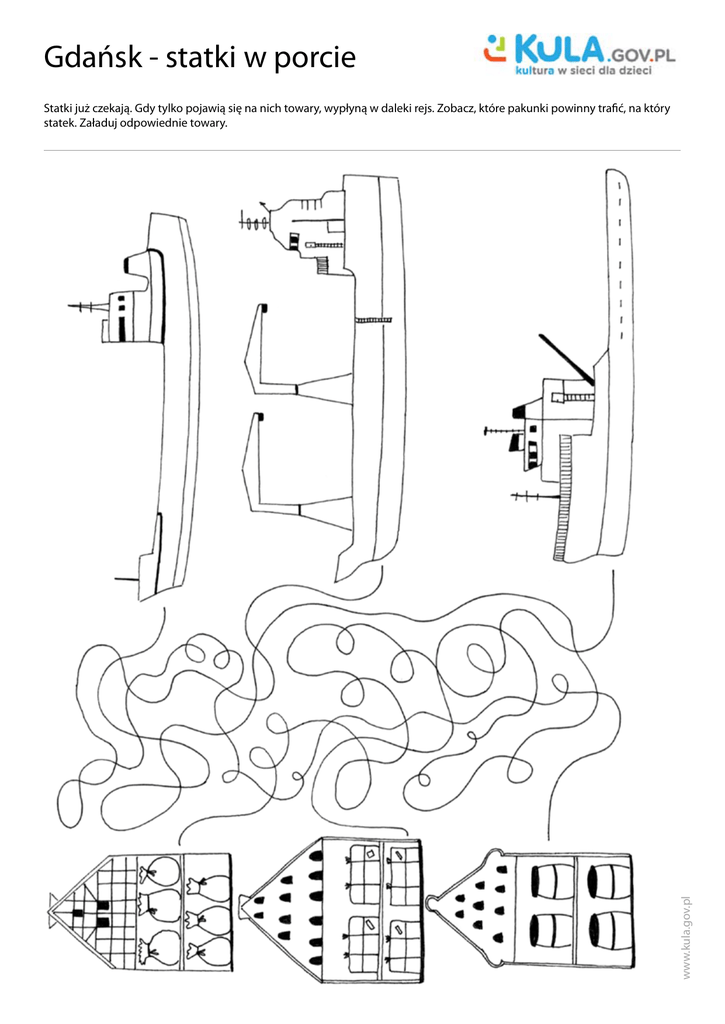 Gdańsk - statki w porcie

KULA.GOV.PL
kultura w sieci dla dzieci

Statki już czekają. Gdy tylko pojawią się na nich towary, wypłyną w daleki rejs. Zobacz, które pakunki powinny trafić, na który statek. Załaduj odpowiednie towary.

www.kula.gov.pl