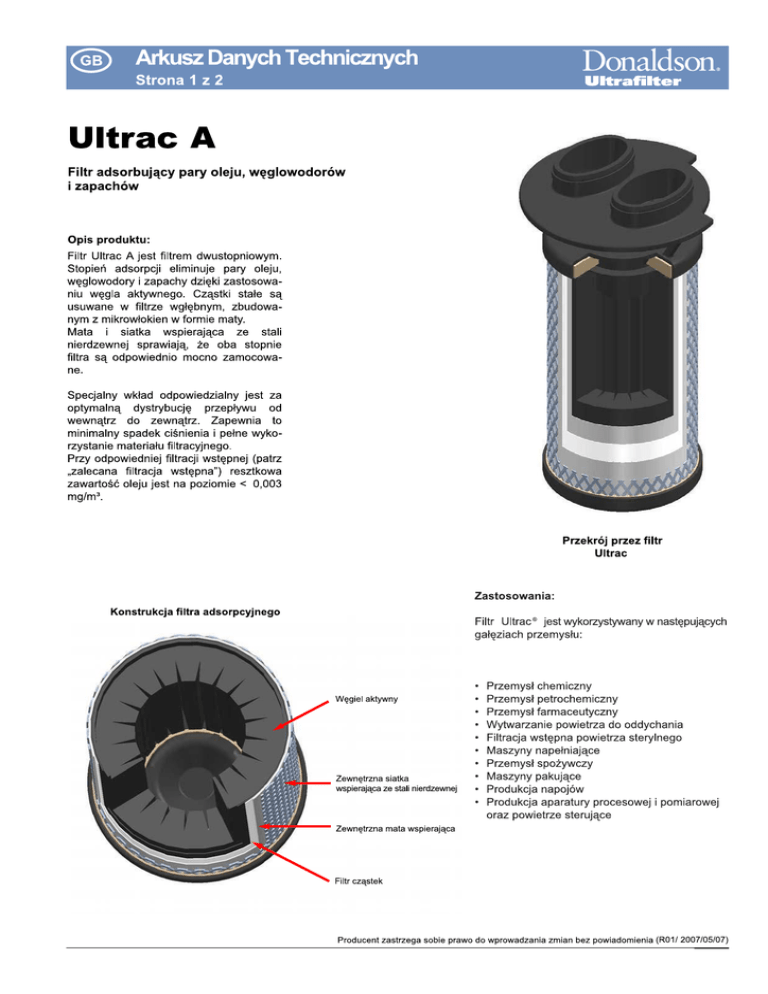 GB Arkusz Danych Technicznych
Strona 1 z 2

Donaldson.
Ultrafilter

Ultrac A

Filtr adsorbujący pary oleju, węglowodorów i zapachów

Opis produktu:
Filtr Ultrac A jest filtrem dwustopniowym. Stopień adsorpcji eliminuje pary oleju, węglowodory i zapachy dzięki zastosowaniu węgla aktywnego. Cząstki stałe są usuwane w filtrze wgłębnym, zbudowanym z mikrowłokien w formie maty.
Mata i siatka wspierająca ze stali nierdzewnej sprawiają, że oba stopnie filtra są odpowiednio mocno zamocowane.

Specjalny wkład odpowiedzialny jest za optymalną dystrybucję przepływu od wewnątrz do zewnątrz. Zapewnia to minimalny spadek ciśnienia i pełne wykorzystanie materiału filtracyjnego.
Przy odpowiedniej filtracji wstępnej (patrz „zalecana filtracja wstępna") resztkowa zawartość oleju jest na poziomie < 0,003 mg/m³.

Przekrój przez filtr Ultrac

Konstrukcja filtra adsorpcyjnego

Węgiel aktywny

Zewnętrzna siatka wspierająca ze stali nierdzewnej

Zewnętrzna mata wspierająca

Filtr cząstek

Zastosowania:

Filtr Ultrac® jest wykorzystywany w następujących gałęziach przemysłu:

• Przemysł chemiczny
• Przemysł petrochemiczny
• Przemysł farmaceutyczny
• Wytwarzanie powietrza do oddychania
• Filtracja wstępna powietrza sterylnego
• Maszyny napełniające
• Przemysł spożywczy
• Maszyny pakujące
• Produkcja napojów
• Produkcja aparatury procesowej i pomiarowej oraz powietrze sterujące

Producent zastrzega sobie prawo do wprowadzania zmian bez powiadomienia (R01/ 2007/05/07)